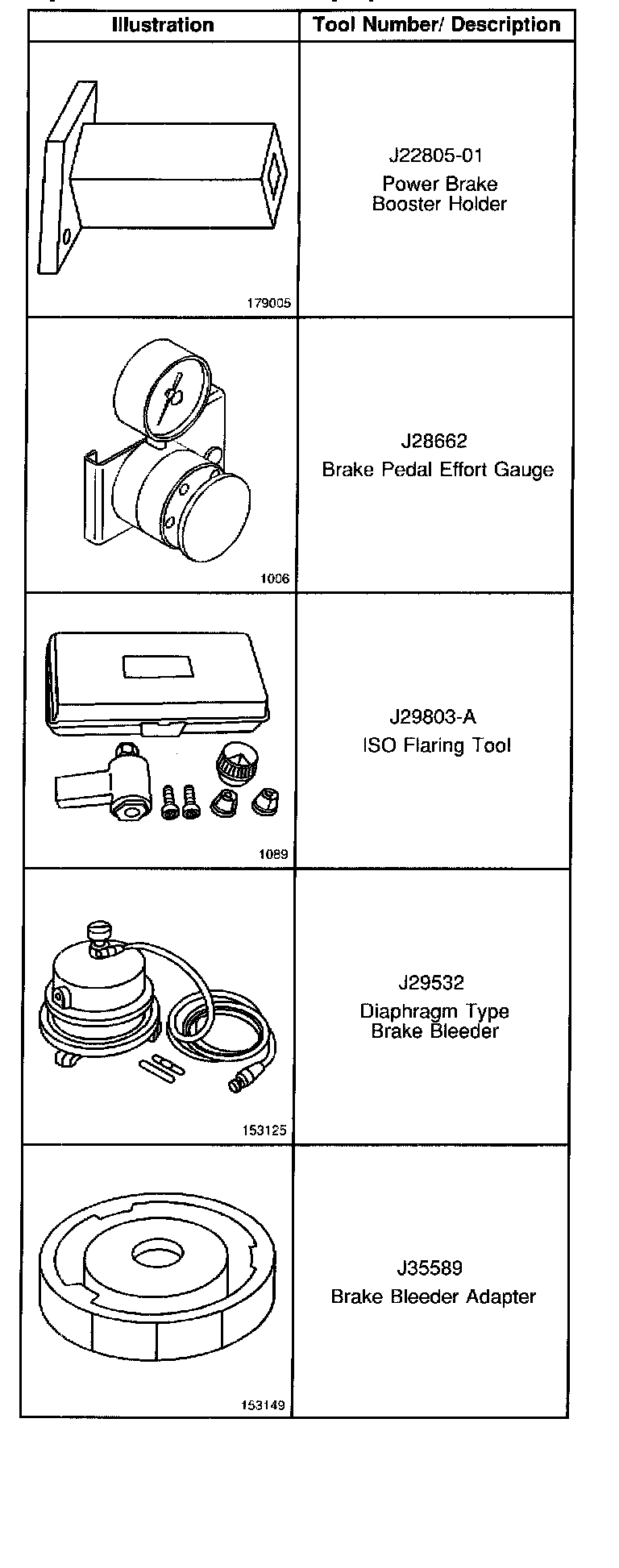 | Illustration | Tool Number/ Description |
|---|---|
| 179005 | J22805-01 Power Brake Booster Holder |
| 1006 | J28662 Brake Pedal Effort Gauge |
| 1089 | J29803-A ISO Flaring Tool |
| 153125 | J29532 Diaphragm Type Brake Bleeder |
| 153149 | J35589 Brake Bleeder Adapter |