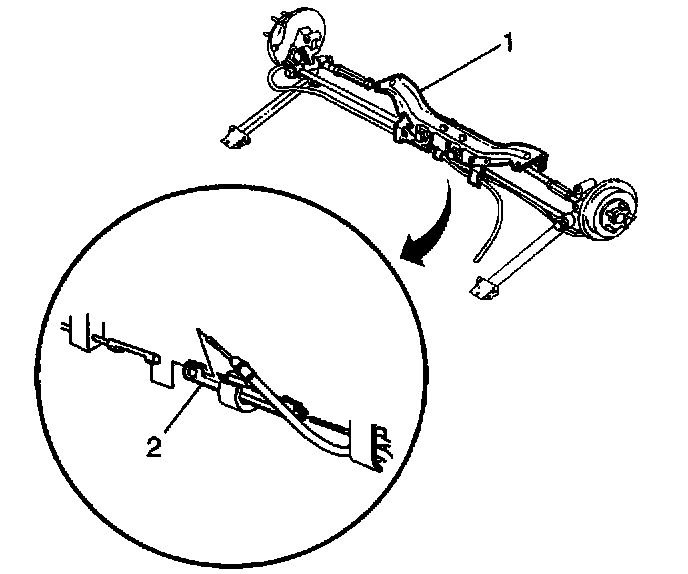 1
2