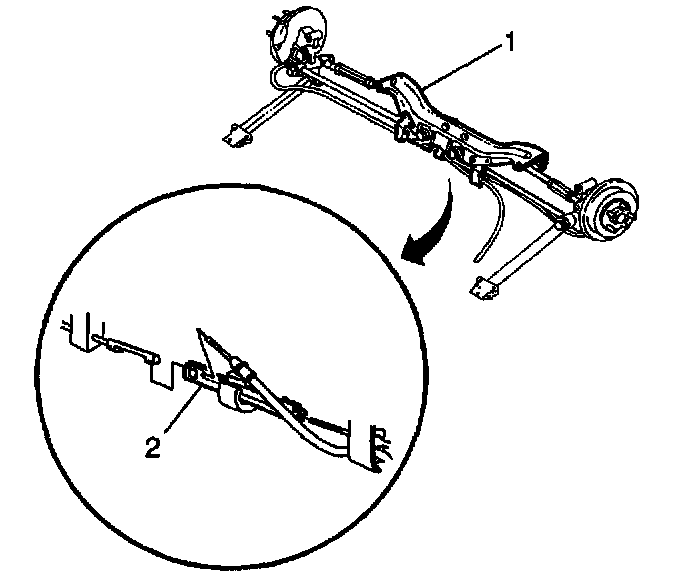 1

2