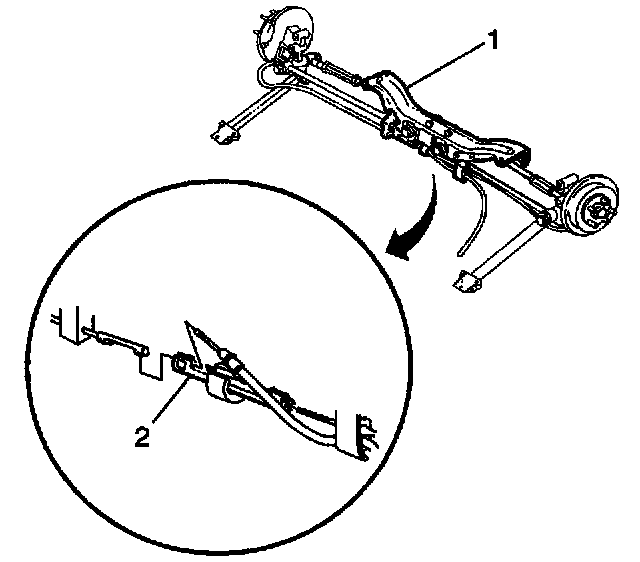 1

2