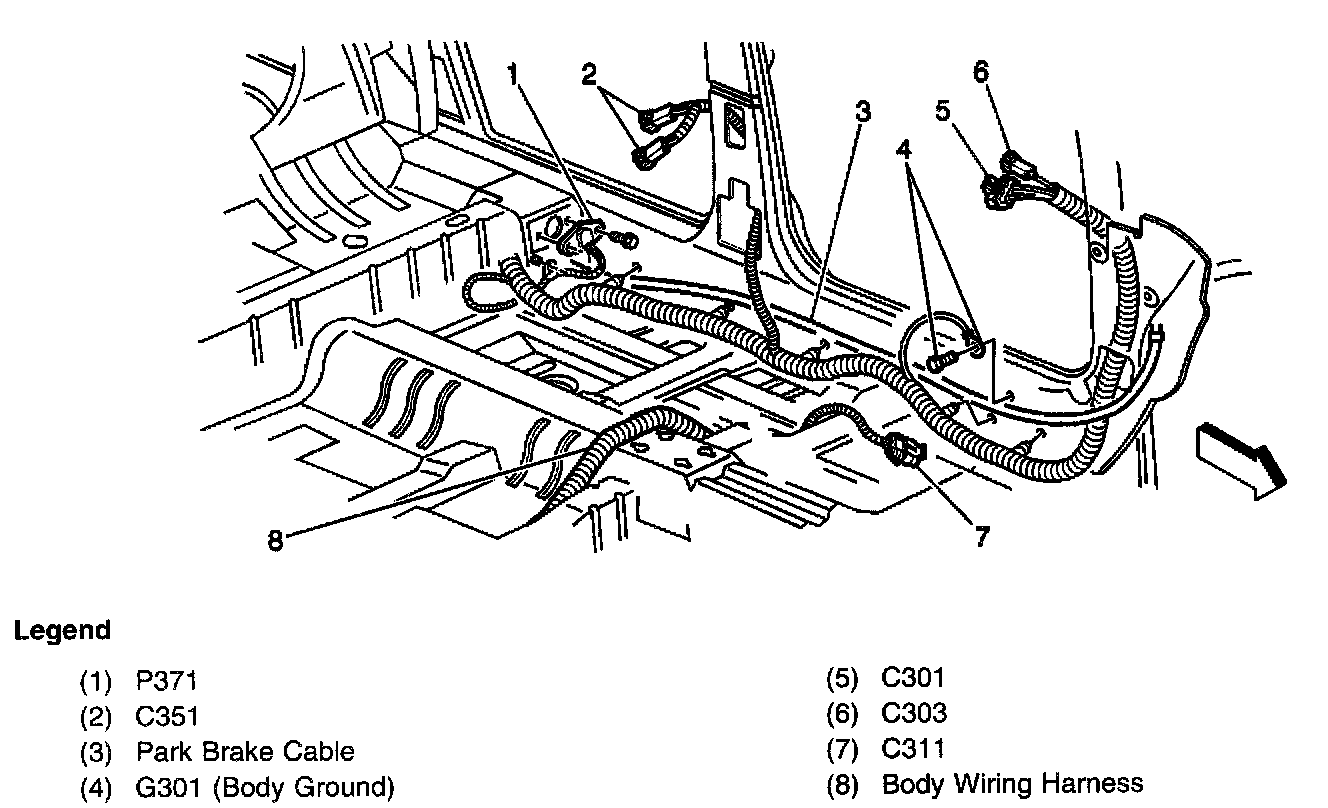 1
2
3
4
5
6
7
8

Legend

(1) P371
(2) C351
(3) Park Brake Cable
(4) G301 (Body Ground)

(5) C301
(6) C303
(7) C311
(8) Body Wiring Harness