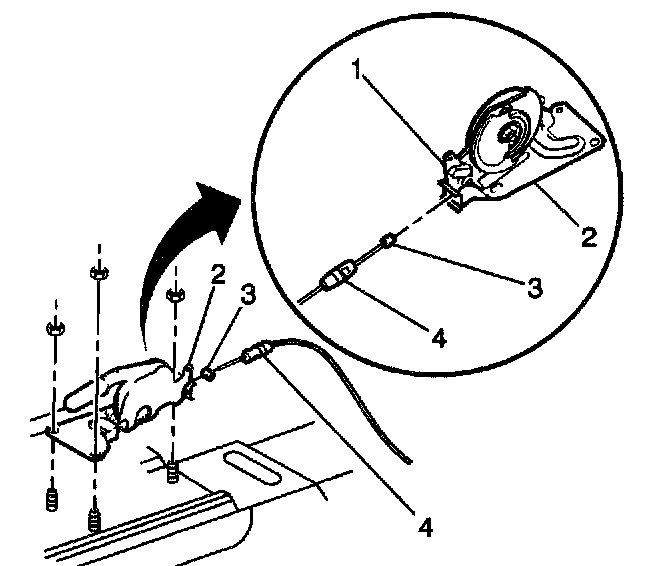 1
2
3
4
2
3
4