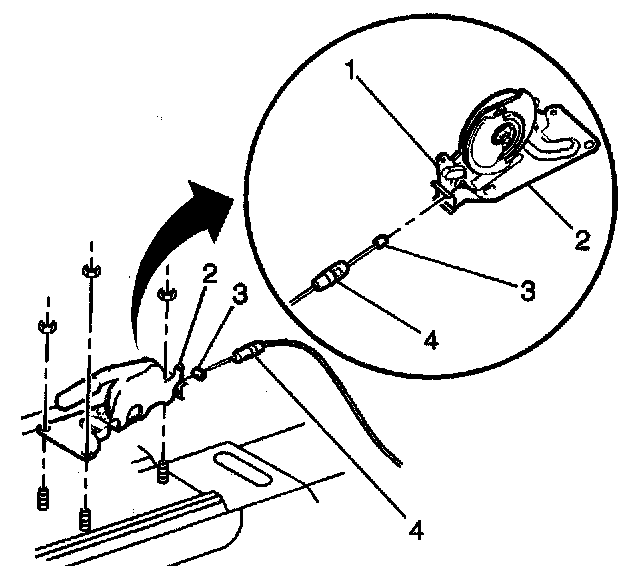 1
2
3
4
2
3
4