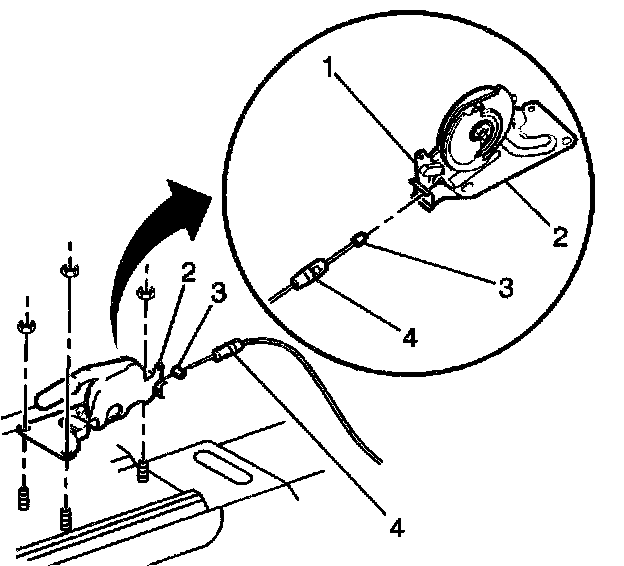 1
2
3
4
2
3
4