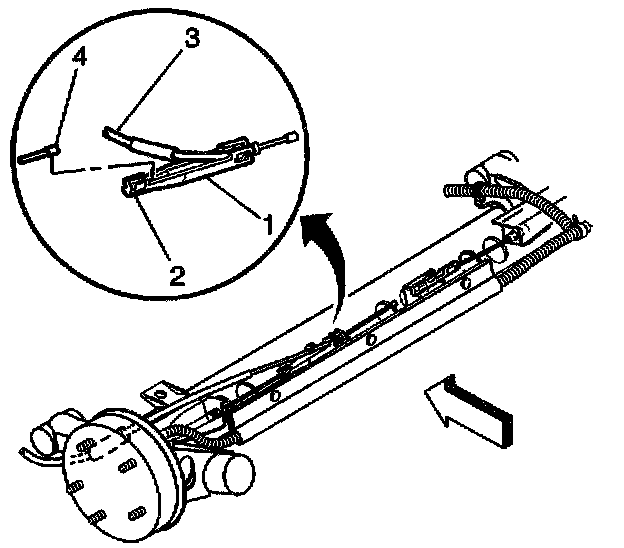 4
3
1
2