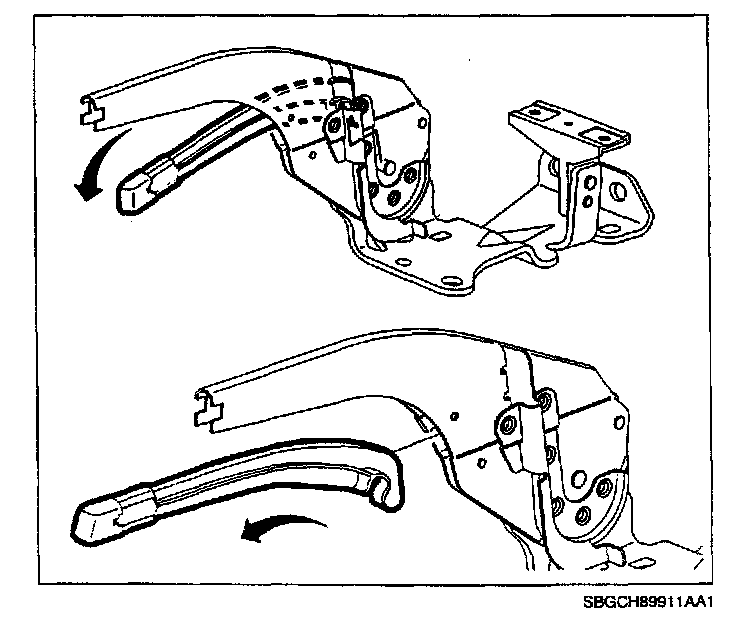 SBGCH89911AA1