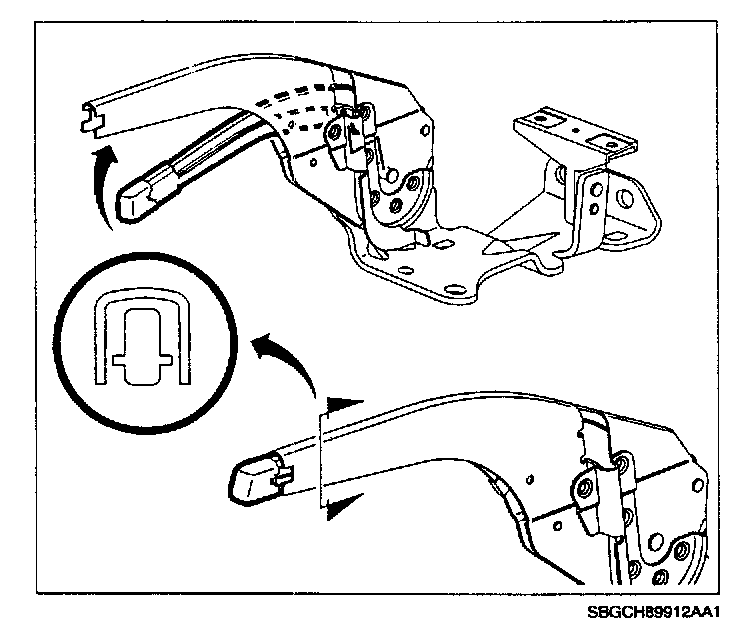 SBGCH89912AA1