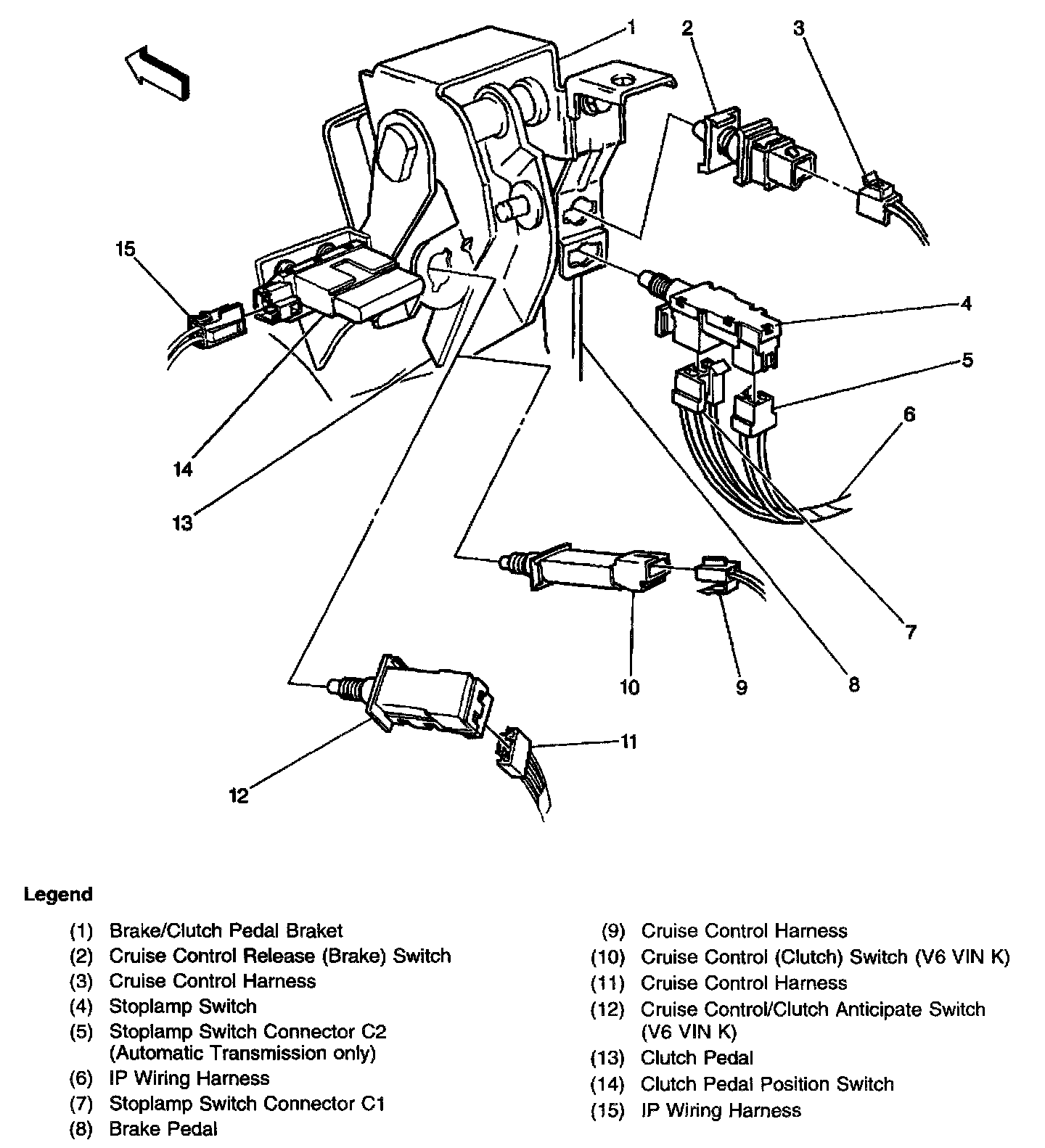 1
2
3
15
4
5
6
14
13
7
10
9
8
11
12

Legend

(1) Brake/Clutch Pedal Braket
(2) Cruise Control Release (Brake) Switch
(3) Cruise Control Harness
(4) Stoplamp Switch
(5) Stoplamp Switch Connector C2 (Automatic Transmission only)
(6) IP Wiring Harness
(7) Stoplamp Switch Connector C1
(8) Brake Pedal

(9) Cruise Control Harness
(10) Cruise Control (Clutch) Switch (V6 VIN K)
(11) Cruise Control Harness
(12) Cruise Control/Clutch Anticipate Switch (V6 VIN K)
(13) Clutch Pedal
(14) Clutch Pedal Position Switch
(15) IP Wiring Harness