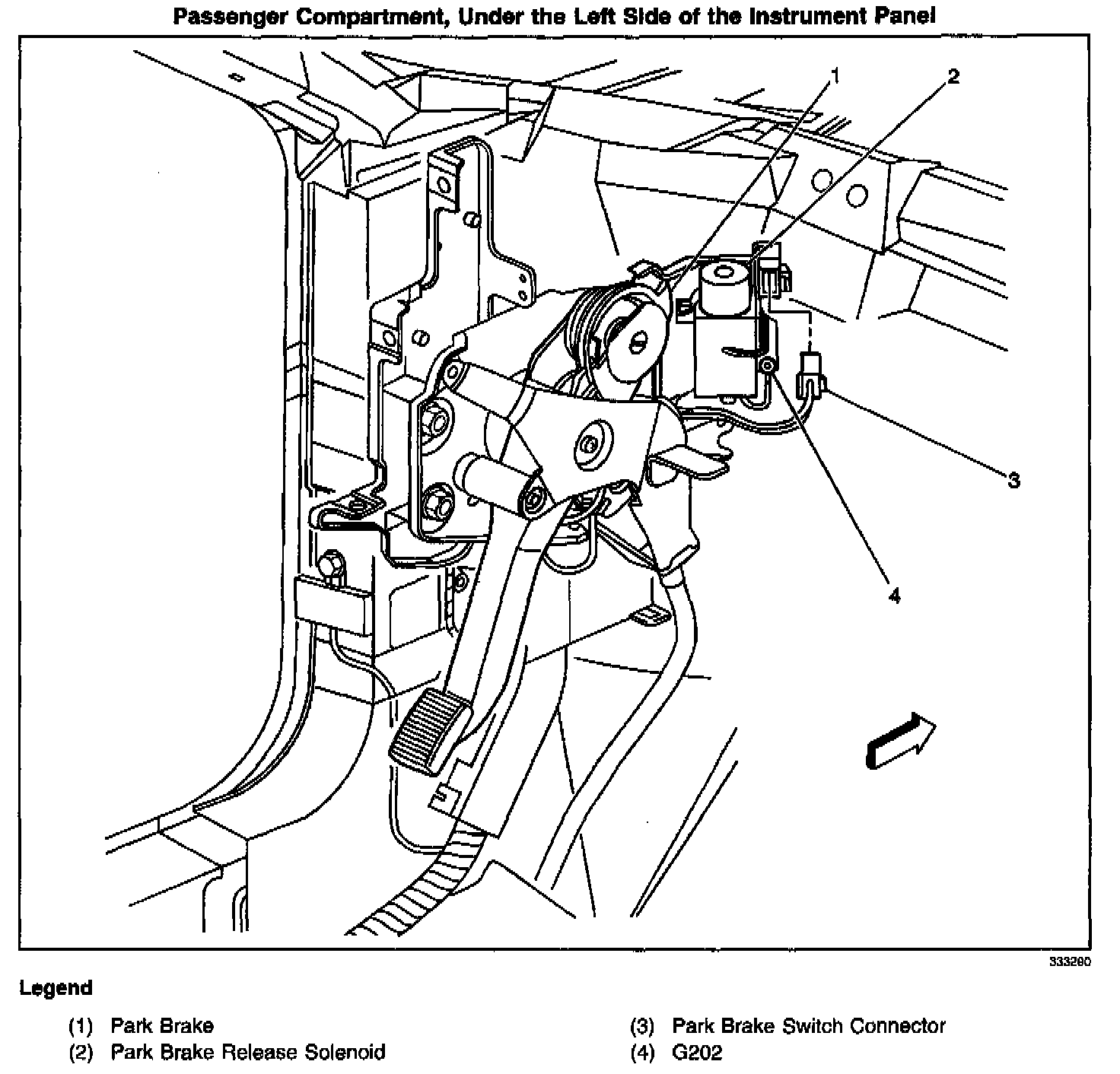 Passenger Compartment, Under the Left Side of the Instrument Panel

1
2
3
4

333280

Legend

(1) Park Brake
(2) Park Brake Release Solenoid

(3) Park Brake Switch Connector
(4) G202