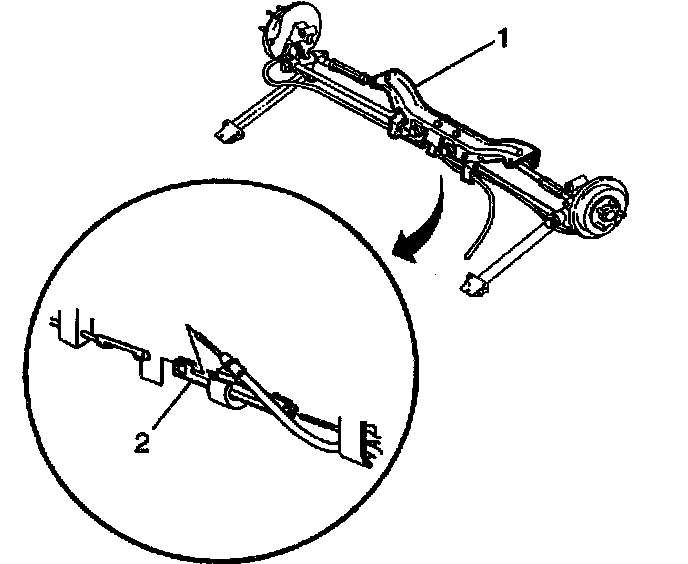 1
2