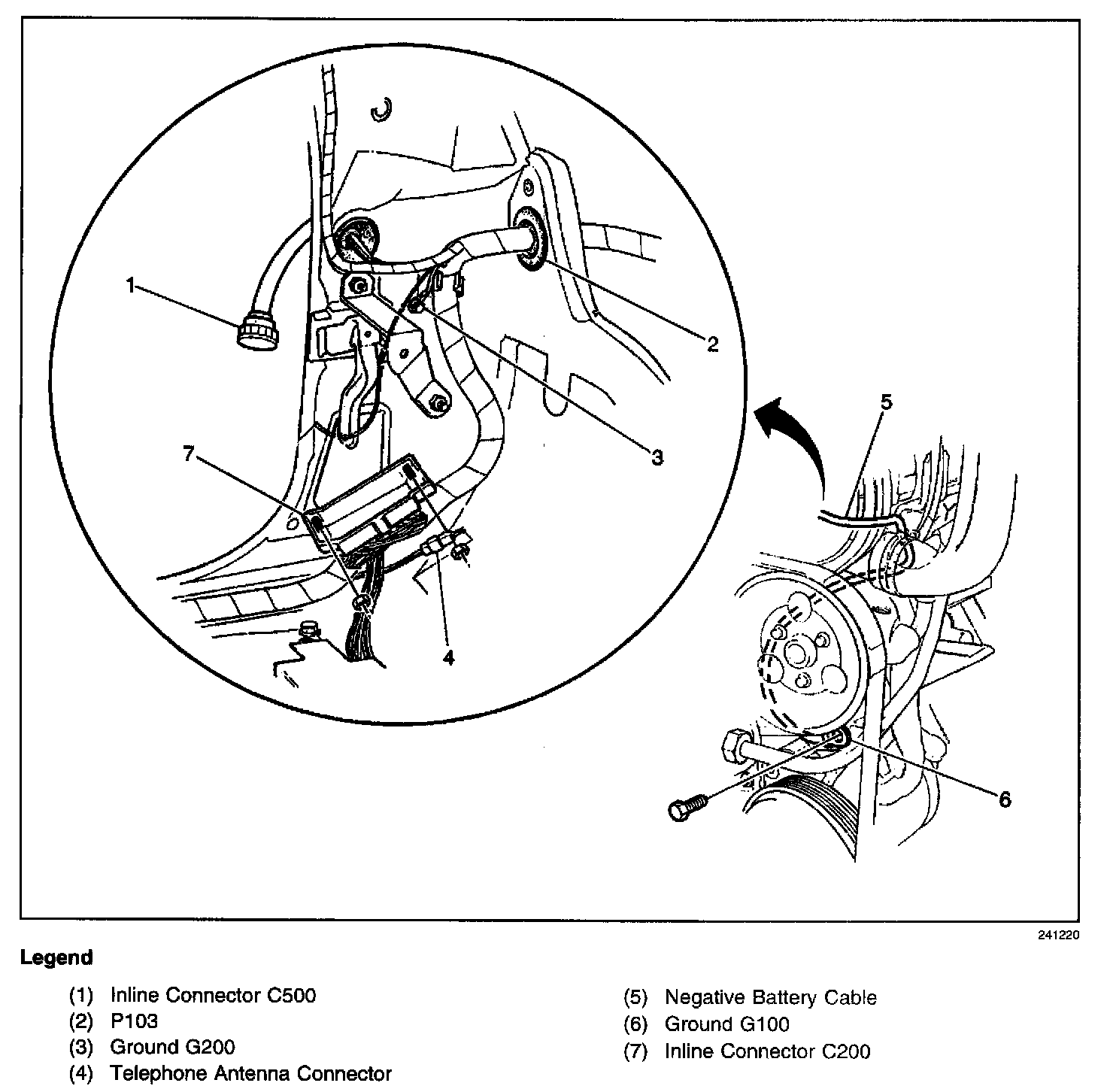 1

2

3

7

4

5

6

241220

Legend

(1) Inline Connector C500
(2) P103
(3) Ground G200
(4) Telephone Antenna Connector

(5) Negative Battery Cable
(6) Ground G100
(7) Inline Connector C200