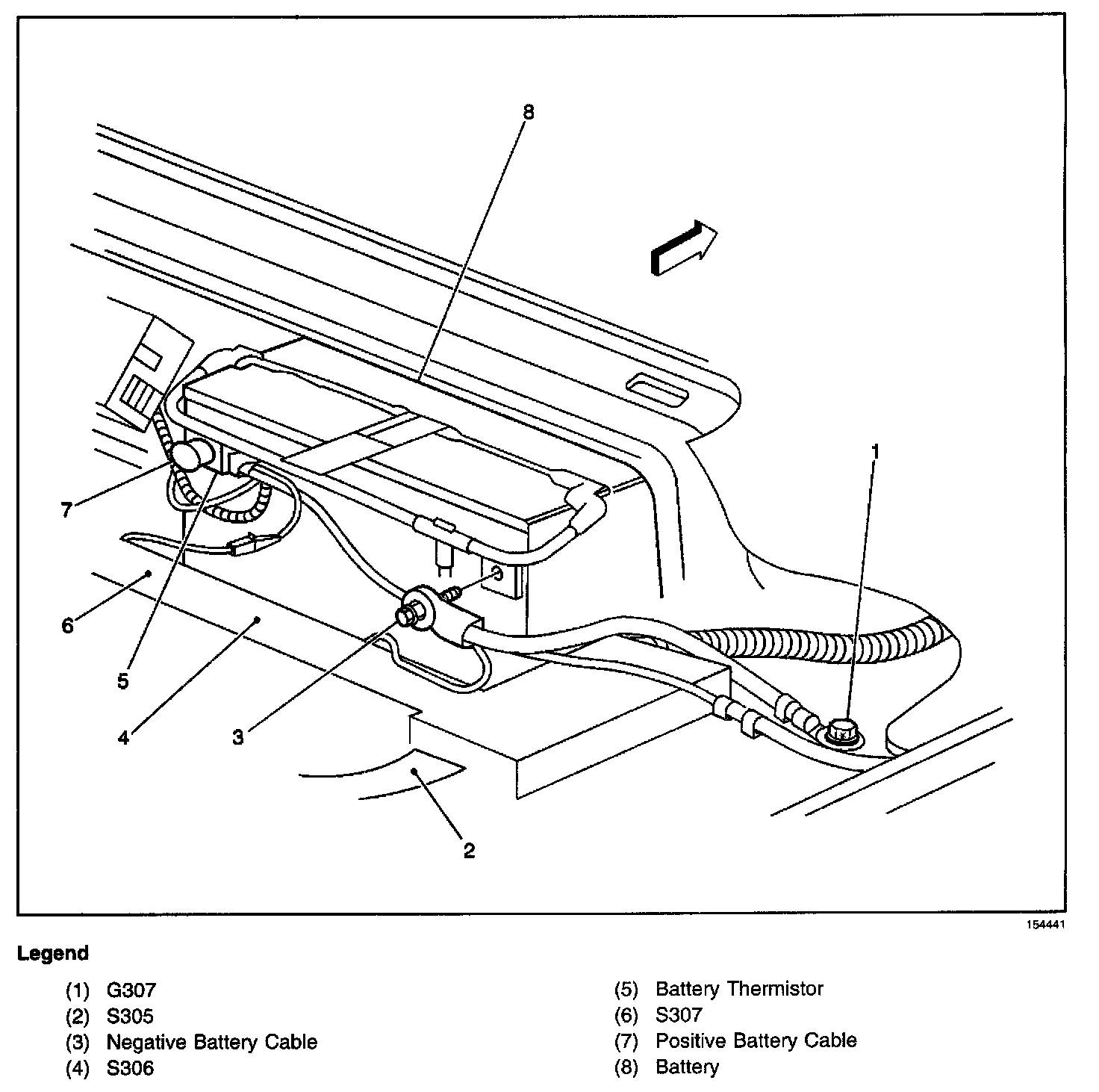 8

1

7

6

5

4

3

2

154441

Legend

(1) G307
(2) S305
(3) Negative Battery Cable
(4) S306

(5) Battery Thermistor
(6) S307
(7) Positive Battery Cable
(8) Battery