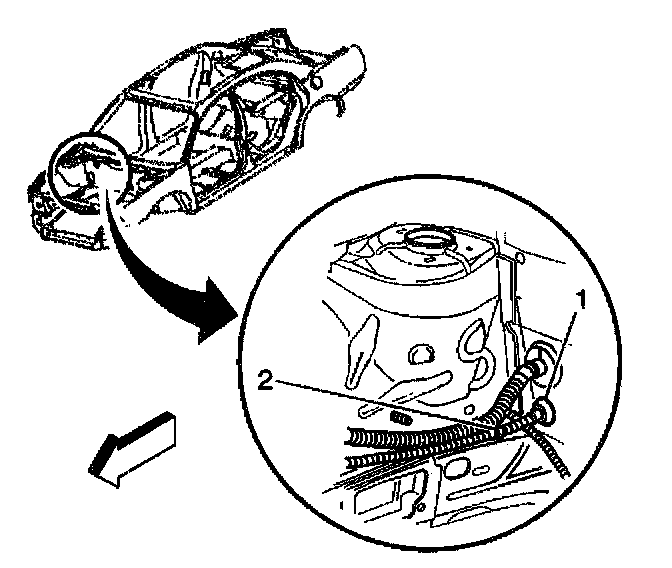 1
2