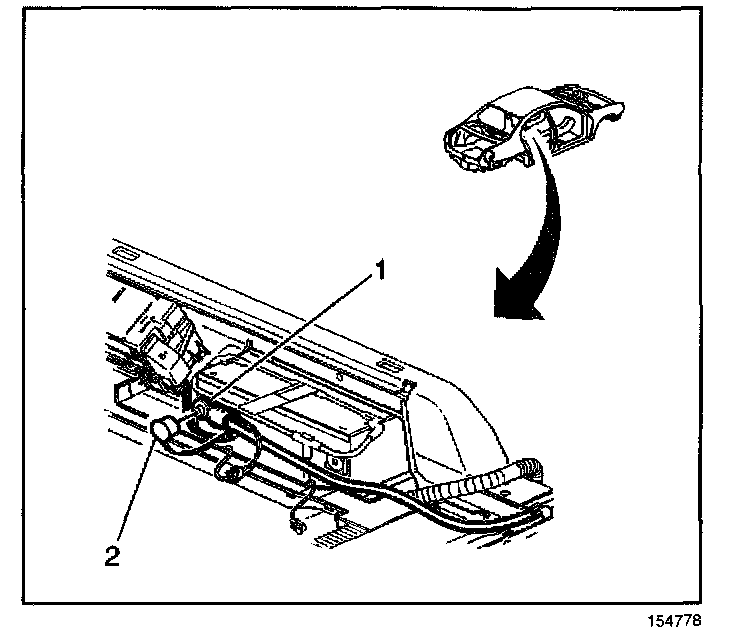 1

2

154778