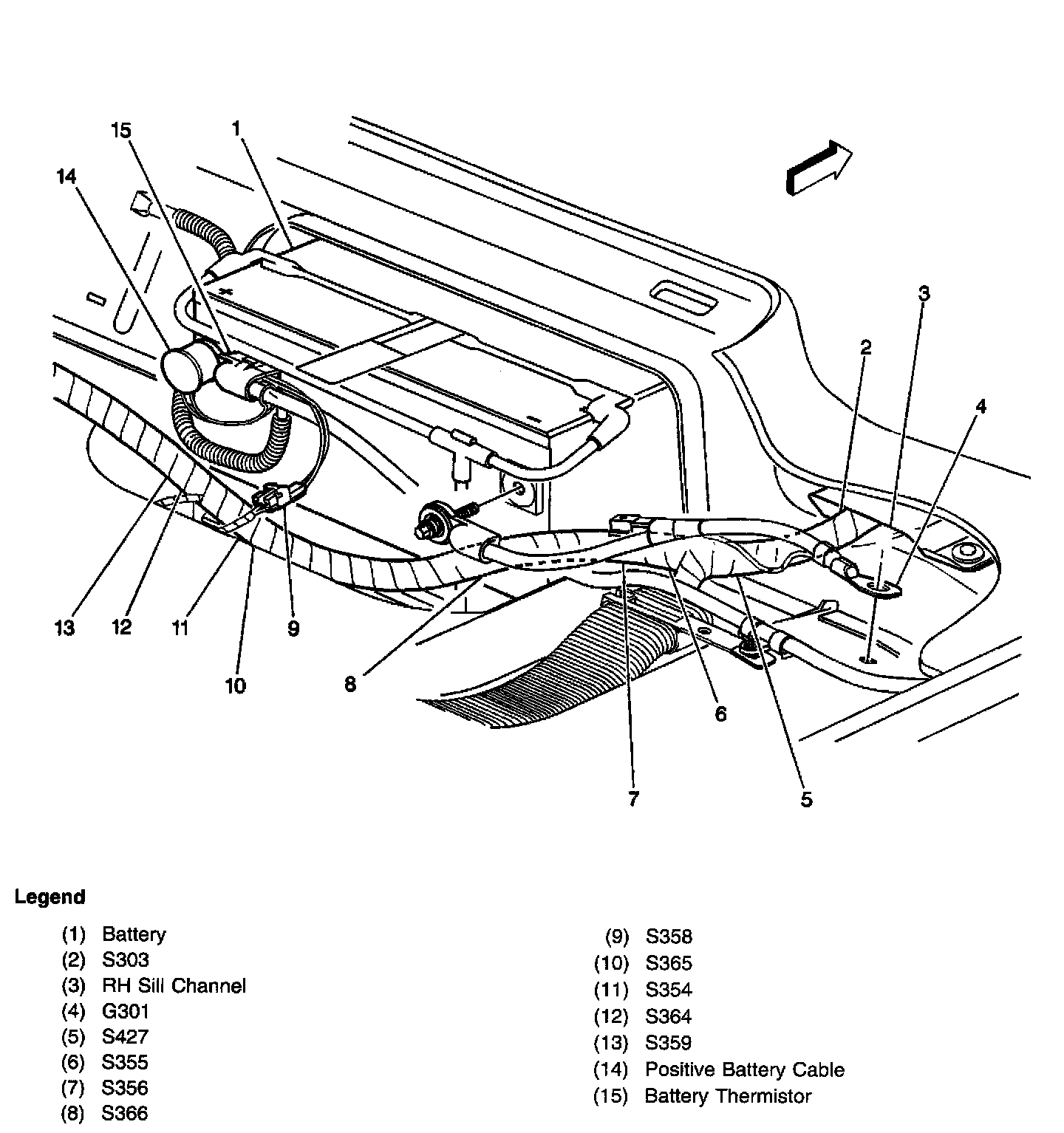 15
1
14
3
2
4
13
12
11
9
10
8
6
7
5

Legend

(1) Battery
(2) S303
(3) RH Sill Channel
(4) G301
(5) S427
(6) S355
(7) S356
(8) S366

(9) S358
(10) S365
(11) S354
(12) S364
(13) S359
(14) Positive Battery Cable
(15) Battery Thermistor