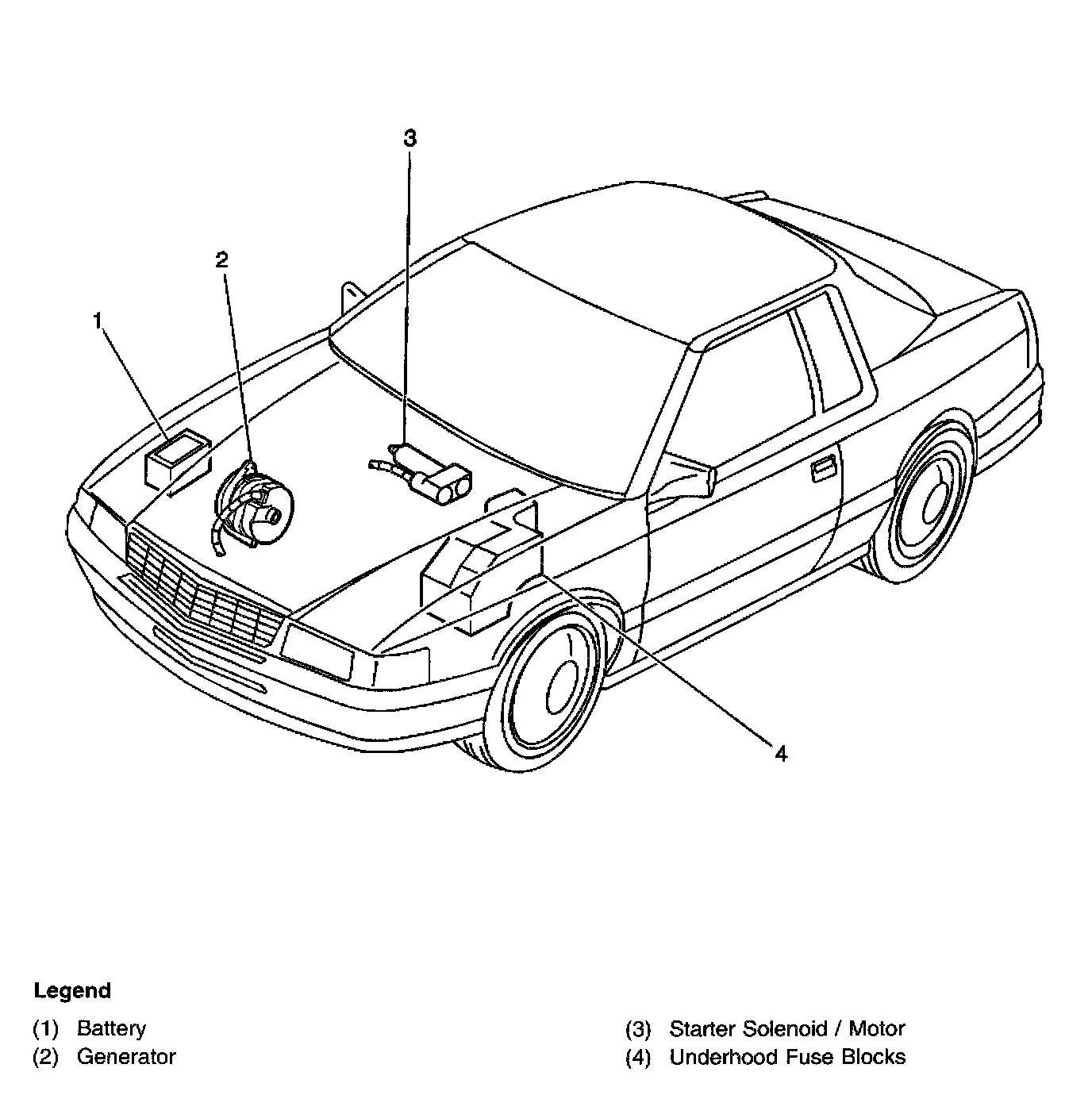 3
2
1
4

Legend

(1) Battery
(2) Generator

(3) Starter Solenoid / Motor
(4) Underhood Fuse Blocks