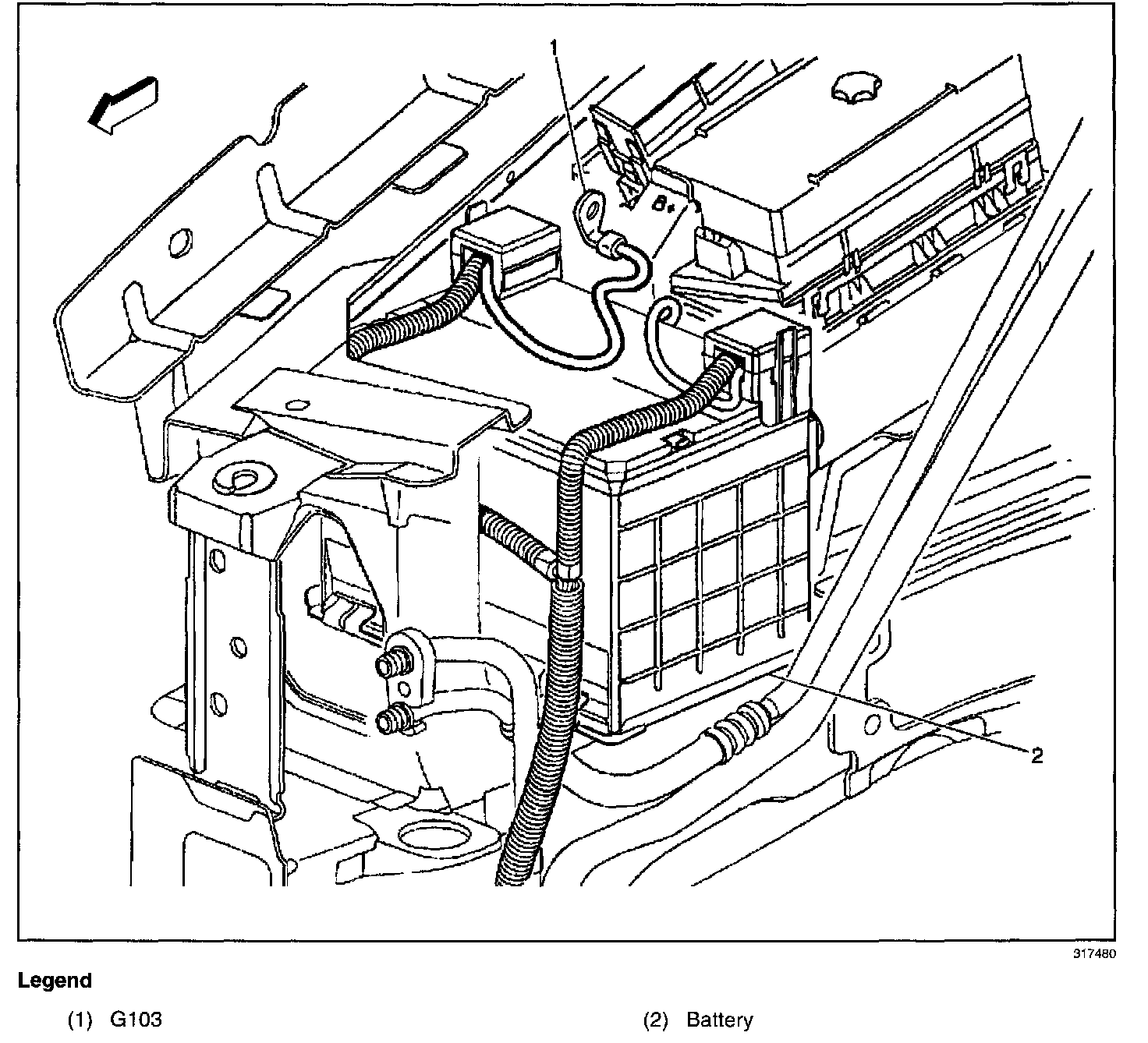 1

B+

2

317480

Legend

(1) G103

(2) Battery