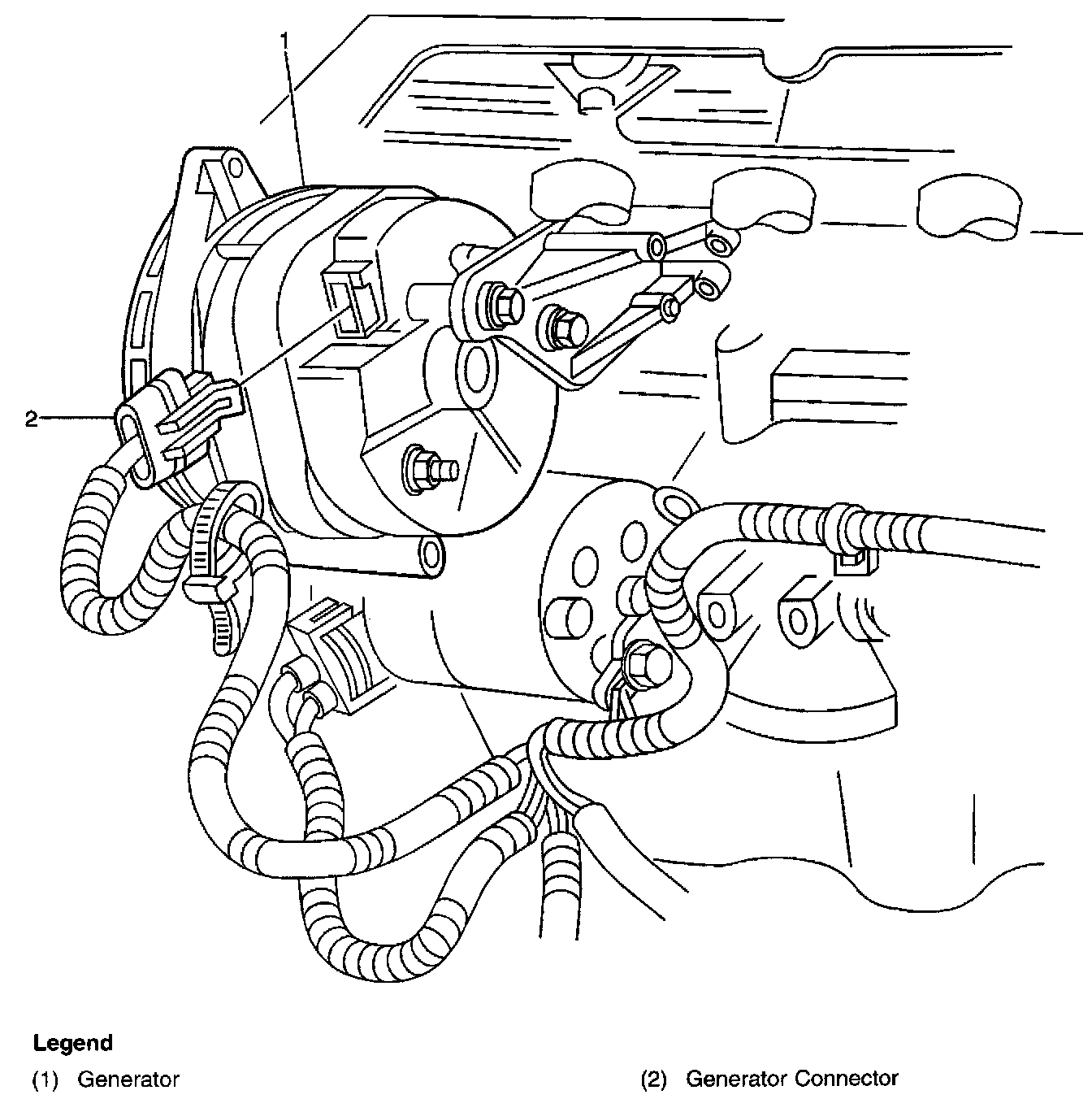 1

2

**Legend**

(1) Generator

(2) Generator Connector