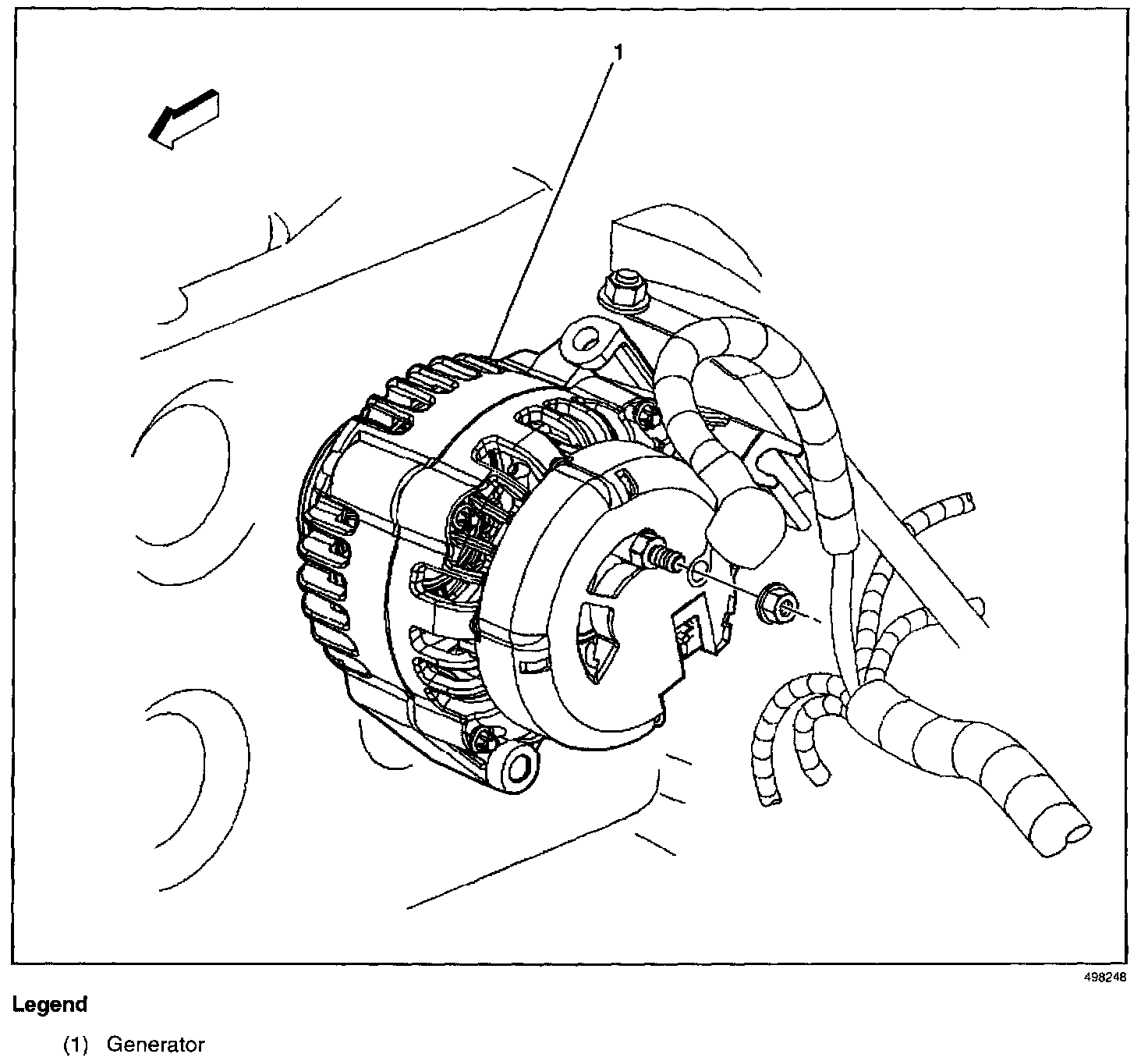 1

498248

Legend

(1) Generator