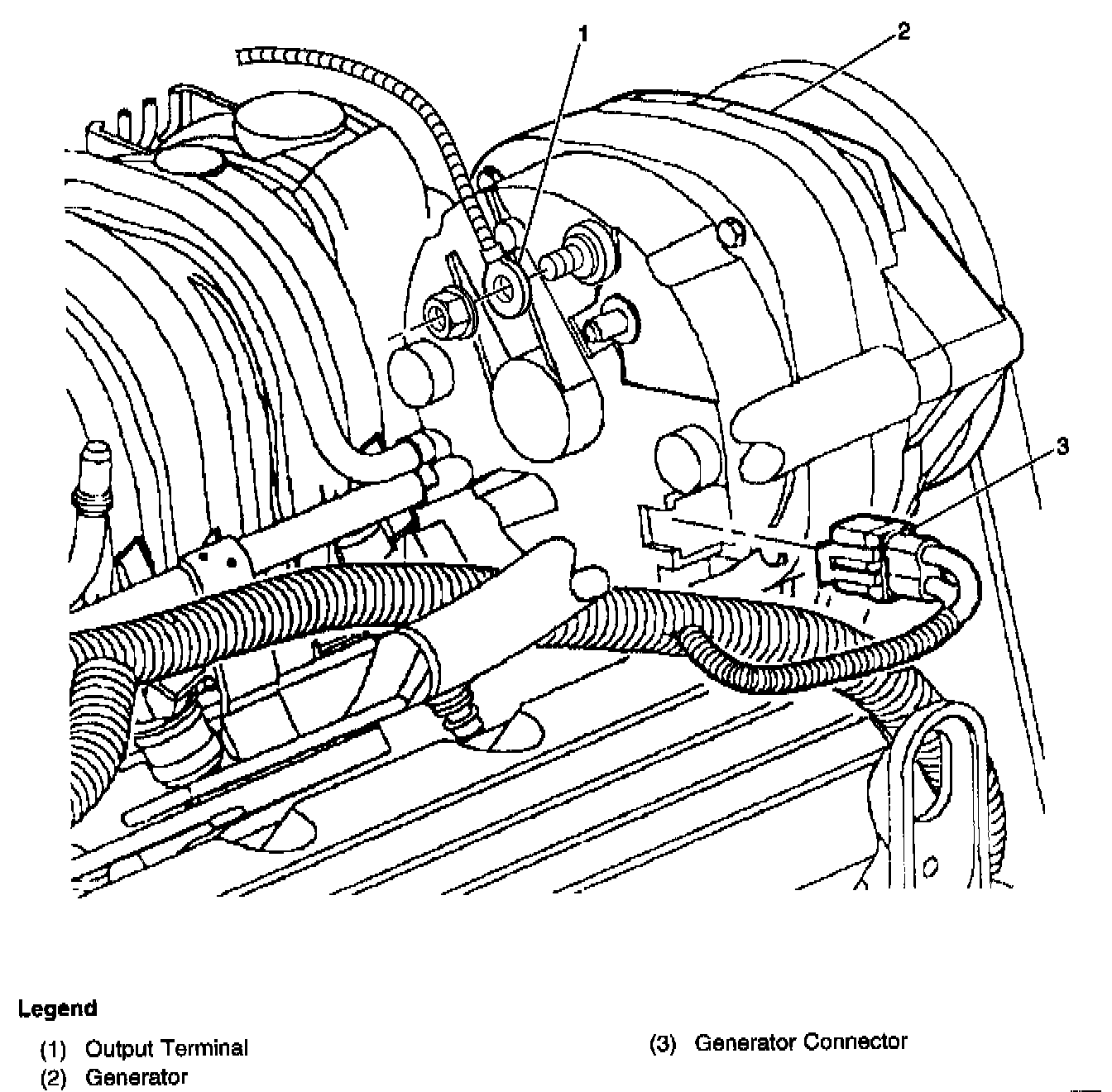 1
2
3

Legend

(1) Output Terminal
(2) Generator

(3) Generator Connector