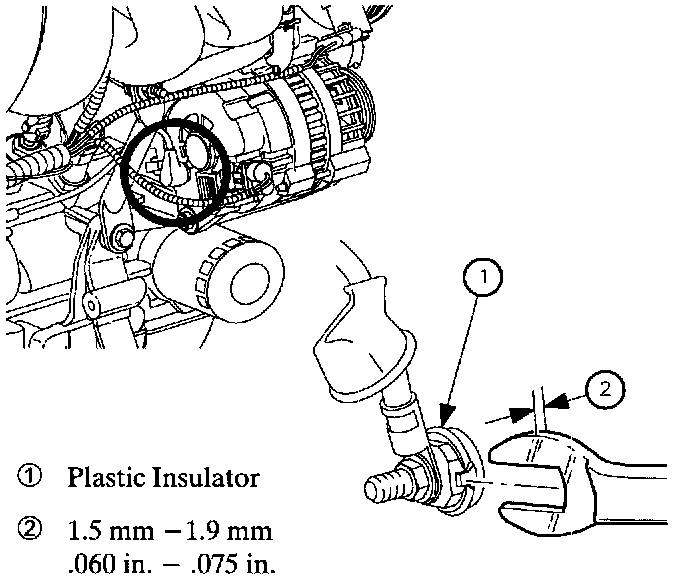 1

2

① Plastic Insulator

② 1.5 mm −1.9 mm
.060 in. − .075 in.