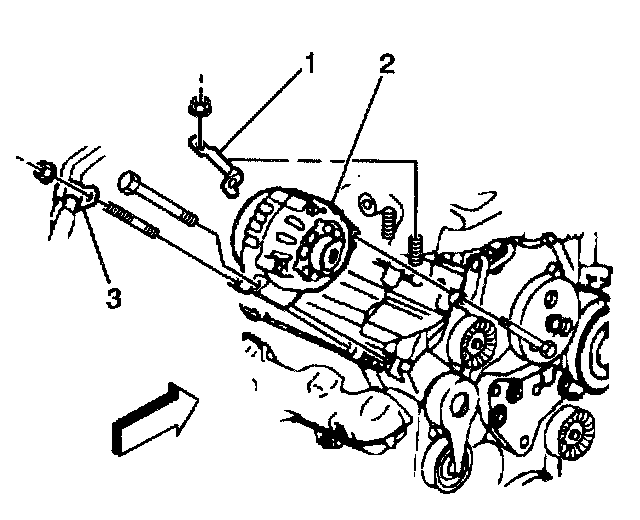 1
2
3