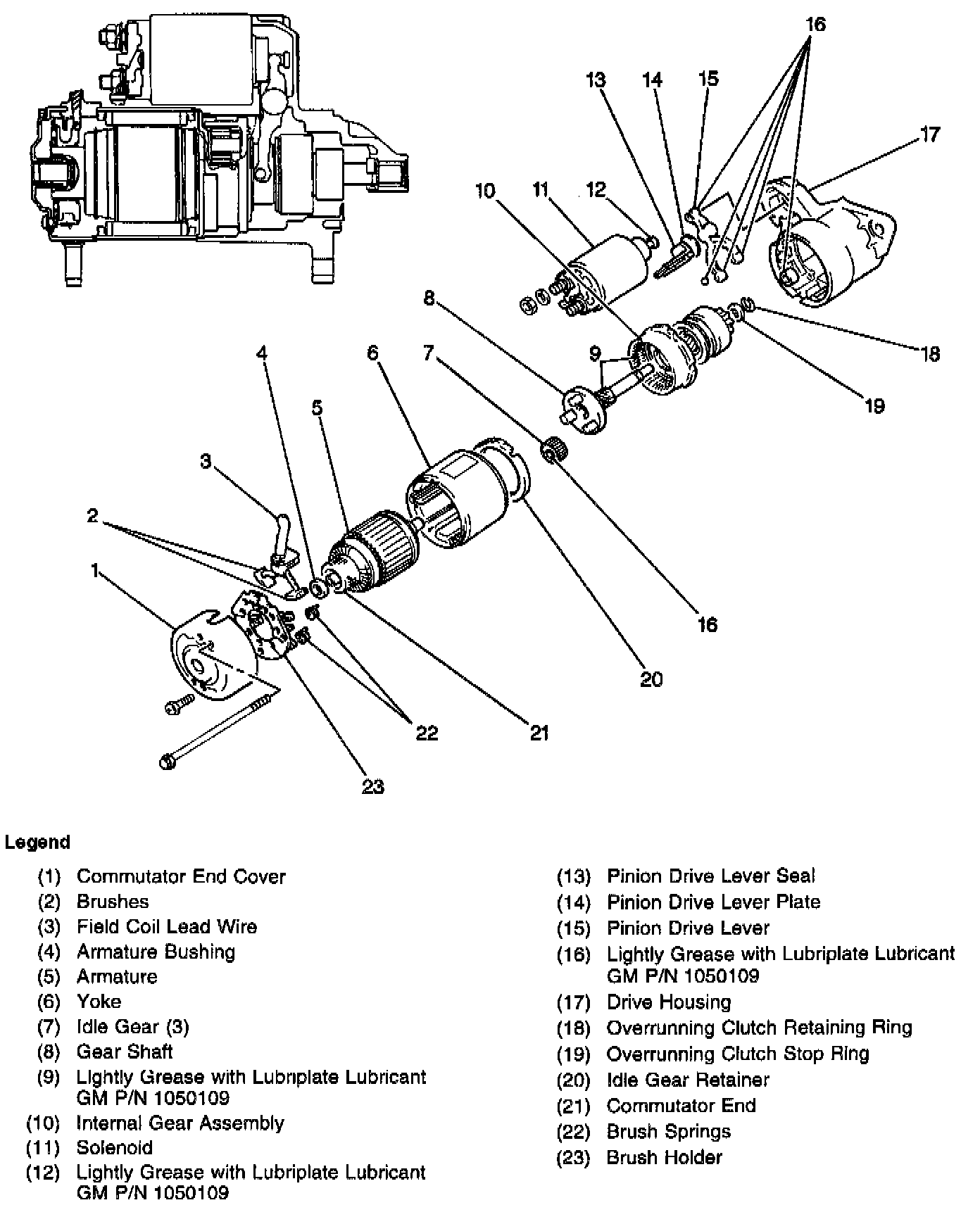 16
13
14
15
17
10
11
12
8
9
18
19
4
6
7
5
3
2
1
16
20
22
21
23

Legend

(1) Commutator End Cover
(2) Brushes
(3) Field Coil Lead Wire
(4) Armature Bushing
(5) Armature
(6) Yoke
(7) Idle Gear (3)
(8) Gear Shaft
(9) Lightly Grease with Lubriplate Lubricant GM P/N 1050109
(10) Internal Gear Assembly
(11) Solenoid
(12) Lightly Grease with Lubriplate Lubricant GM P/N 1050109

(13) Pinion Drive Lever Seal
(14) Pinion Drive Lever Plate
(15) Pinion Drive Lever
(16) Lightly Grease with Lubriplate Lubricant GM P/N 1050109
(17) Drive Housing
(18) Overrunning Clutch Retaining Ring
(19) Overrunning Clutch Stop Ring
(20) Idle Gear Retainer
(21) Commutator End
(22) Brush Springs
(23) Brush Holder