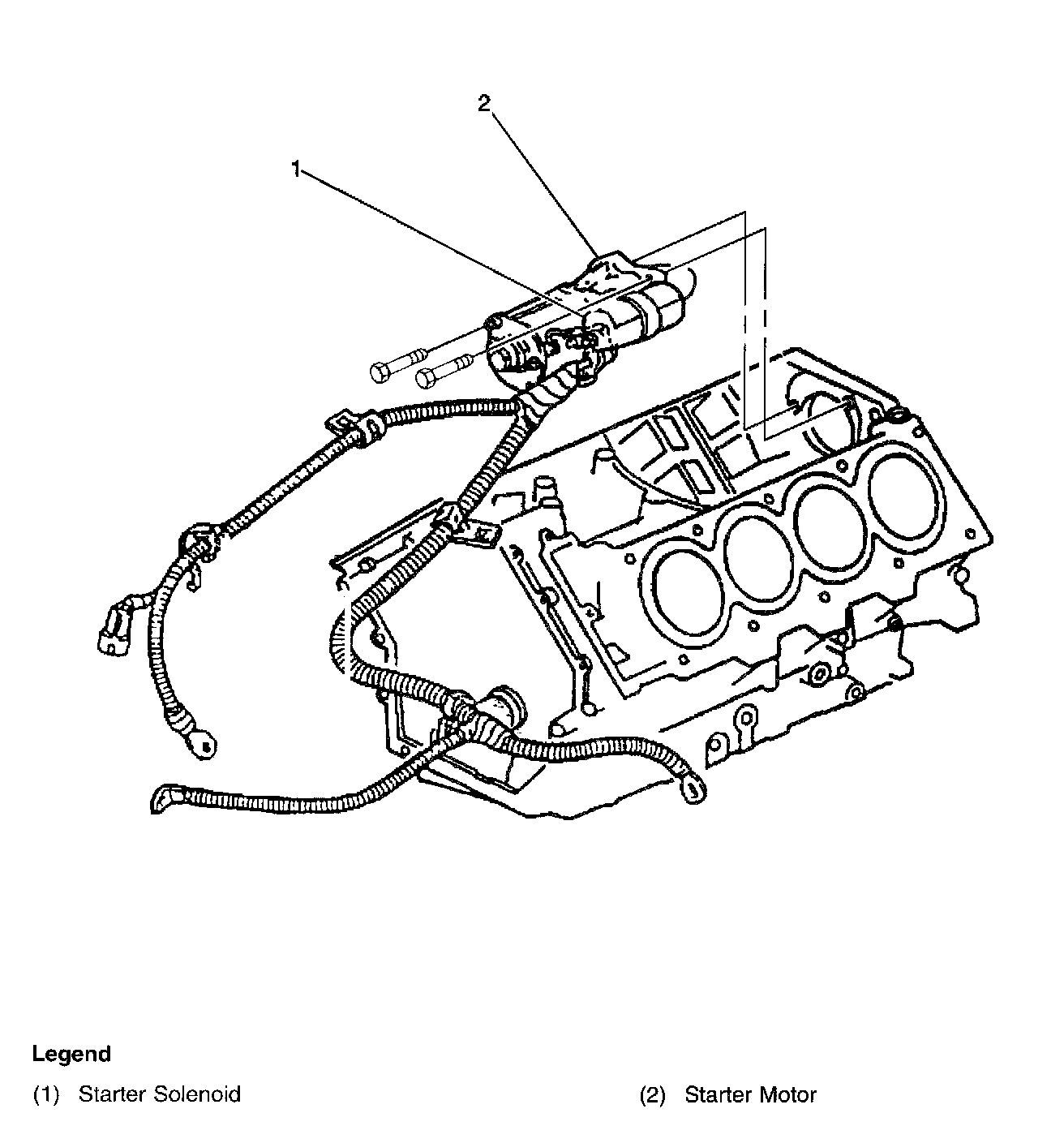 2

1

Legend

(1) Starter Solenoid

(2) Starter Motor