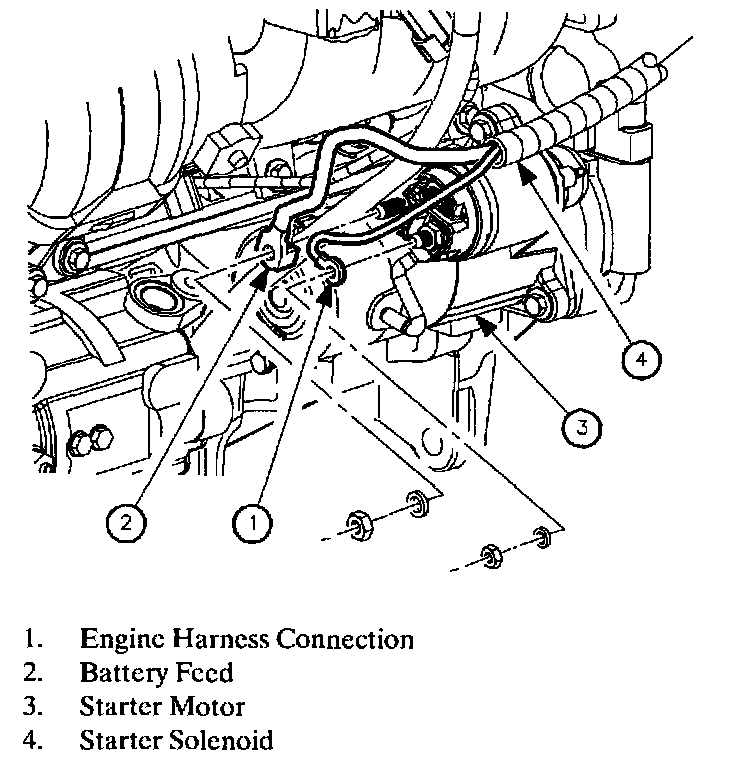 4

3

2

1

1. Engine Harness Connection
2. Battery Feed
3. Starter Motor
4. Starter Solenoid