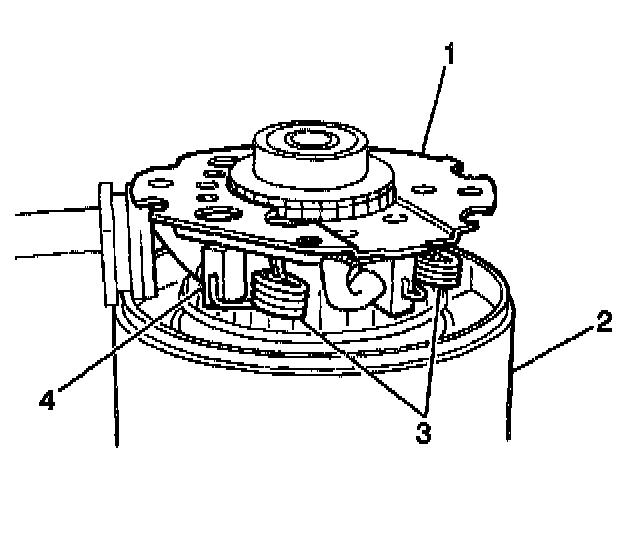 1
2
4
3