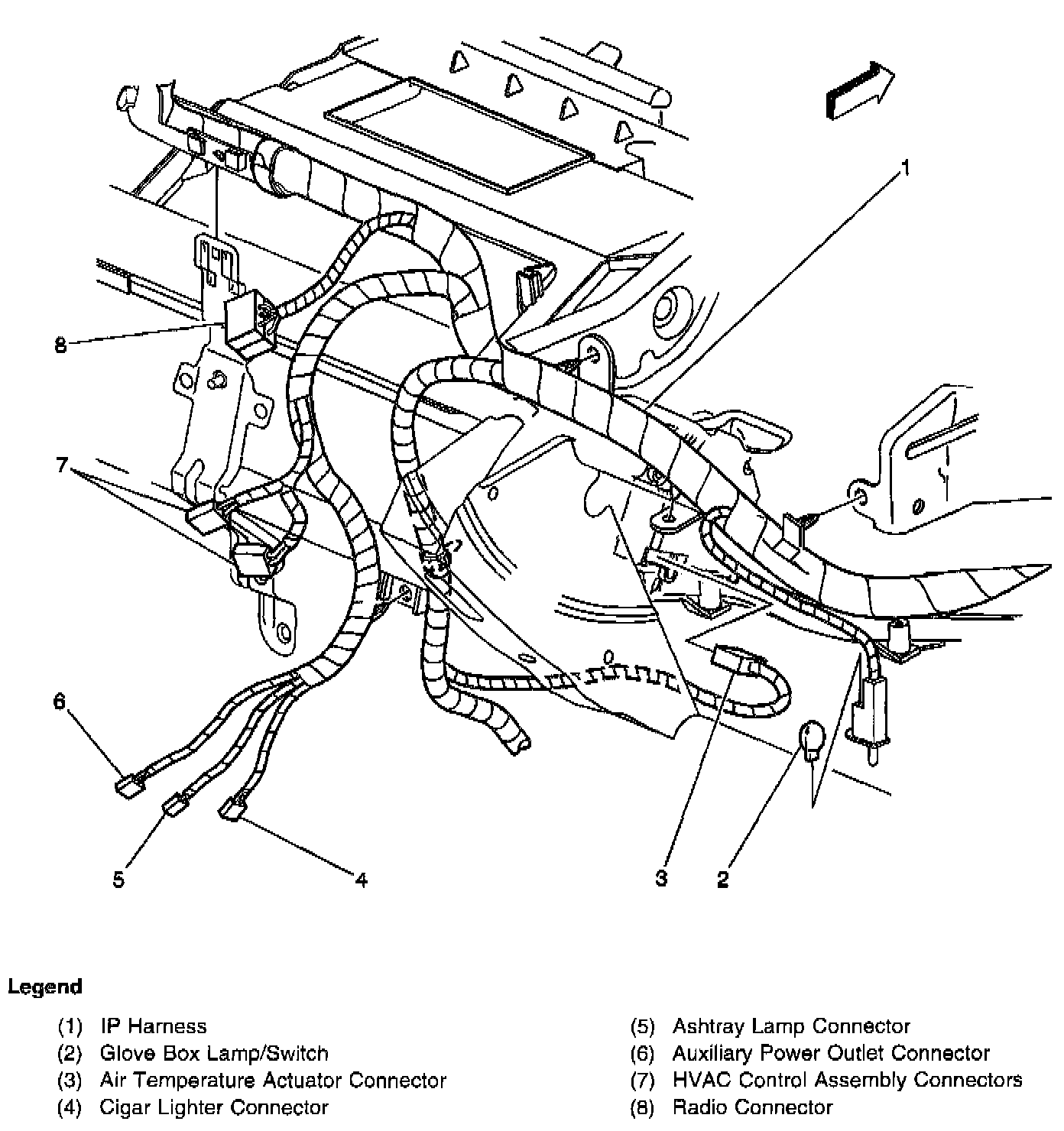 1

8

7

6

5

4

3

2

Legend

(1) IP Harness
(2) Glove Box Lamp/Switch
(3) Air Temperature Actuator Connector
(4) Cigar Lighter Connector

(5) Ashtray Lamp Connector
(6) Auxiliary Power Outlet Connector
(7) HVAC Control Assembly Connectors
(8) Radio Connector