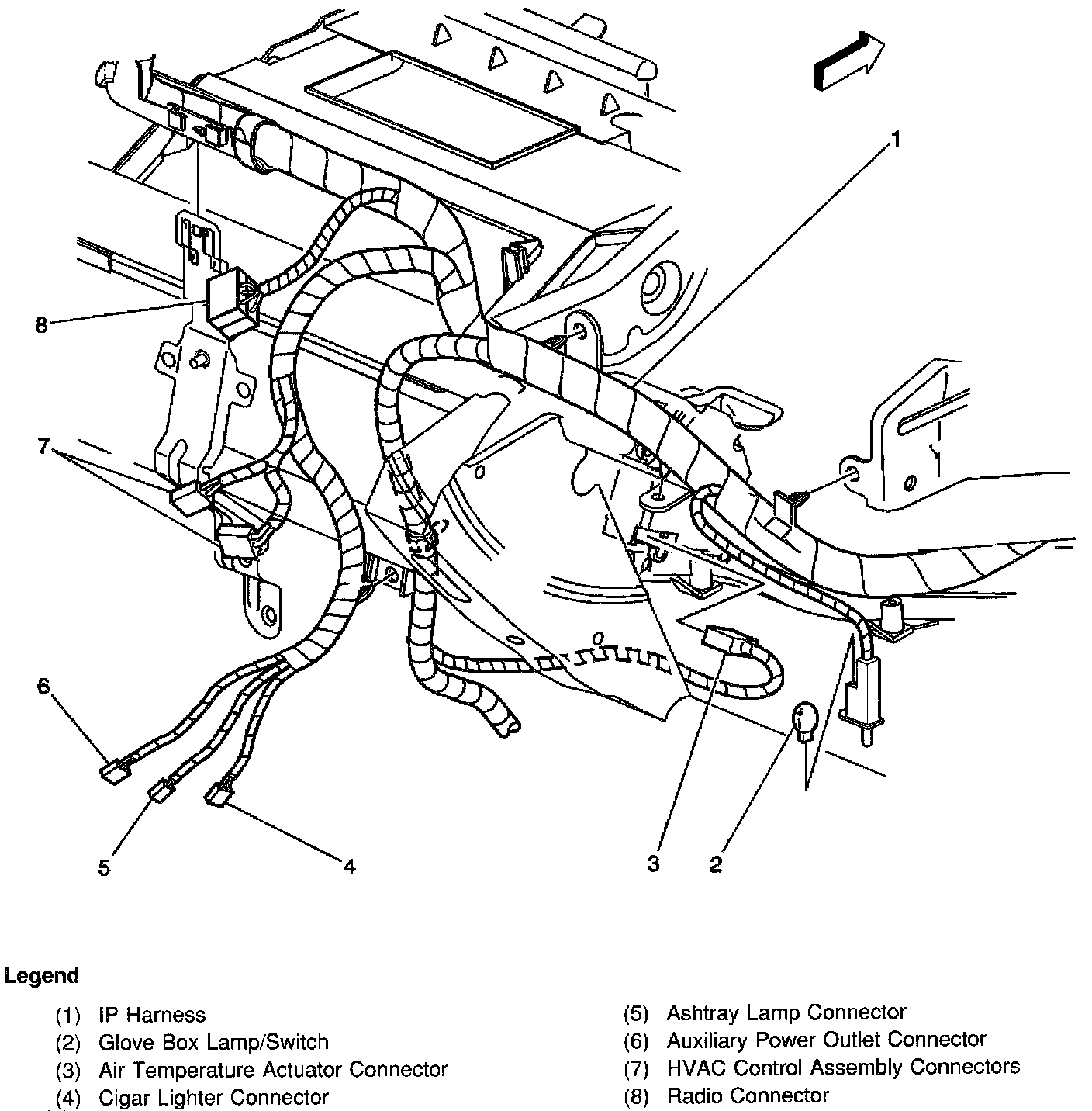 1

8

7

6

5

4

3

2

Legend

(1) IP Harness
(2) Glove Box Lamp/Switch
(3) Air Temperature Actuator Connector
(4) Cigar Lighter Connector

(5) Ashtray Lamp Connector
(6) Auxiliary Power Outlet Connector
(7) HVAC Control Assembly Connectors
(8) Radio Connector