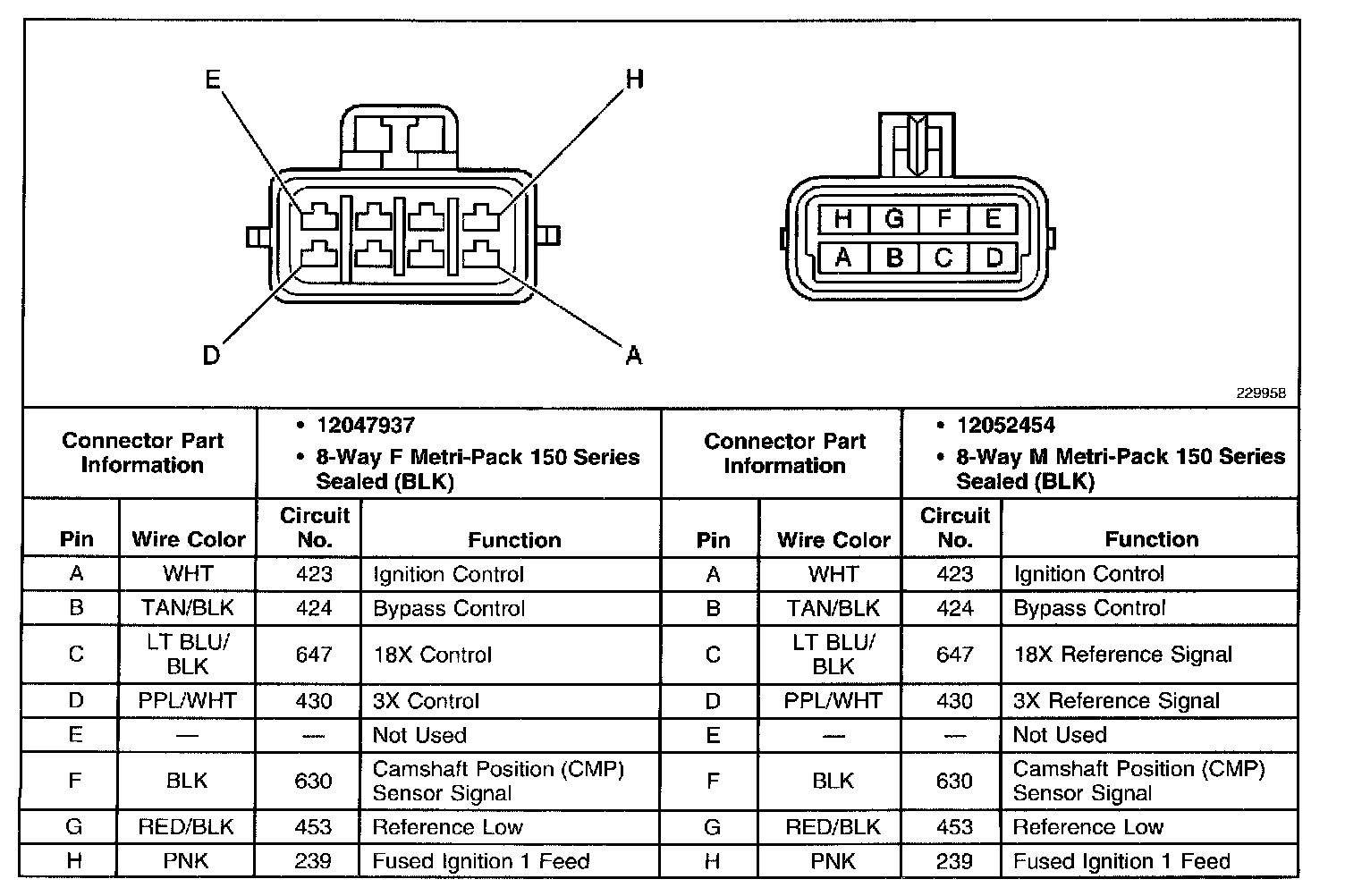 E
H
D
A

H G F E
A B C D

229958

| Connector Part Information | | • 12047937 • 8-Way F Metri-Pack 150 Series Sealed (BLK) | | Connector Part Information | | • 12052454 • 8-Way M Metri-Pack 150 Series Sealed (BLK) | |
|---|---|---|---|---|---|---|---|
| Pin | Wire Color | Circuit No. | Function | Pin | Wire Color | Circuit No. | Function |
| A | WHT | 423 | Ignition Control | A | WHT | 423 | Ignition Control |
| B | TAN/BLK | 424 | Bypass Control | B | TAN/BLK | 424 | Bypass Control |
| C | LT BLU/ BLK | 647 | 18X Control | C | LT BLU/ BLK | 647 | 18X Reference Signal |
| D | PPL/WHT | 430 | 3X Control | D | PPL/WHT | 430 | 3X Reference Signal |
| E | — | — | Not Used | E | — | — | Not Used |
| F | BLK | 630 | Camshaft Position (CMP) Sensor Signal | F | BLK | 630 | Camshaft Position (CMP) Sensor Signal |
| G | RED/BLK | 453 | Reference Low | G | RED/BLK | 453 | Reference Low |
| H | PNK | 239 | Fused Ignition 1 Feed | H | PNK | 239 | Fused Ignition 1 Feed |