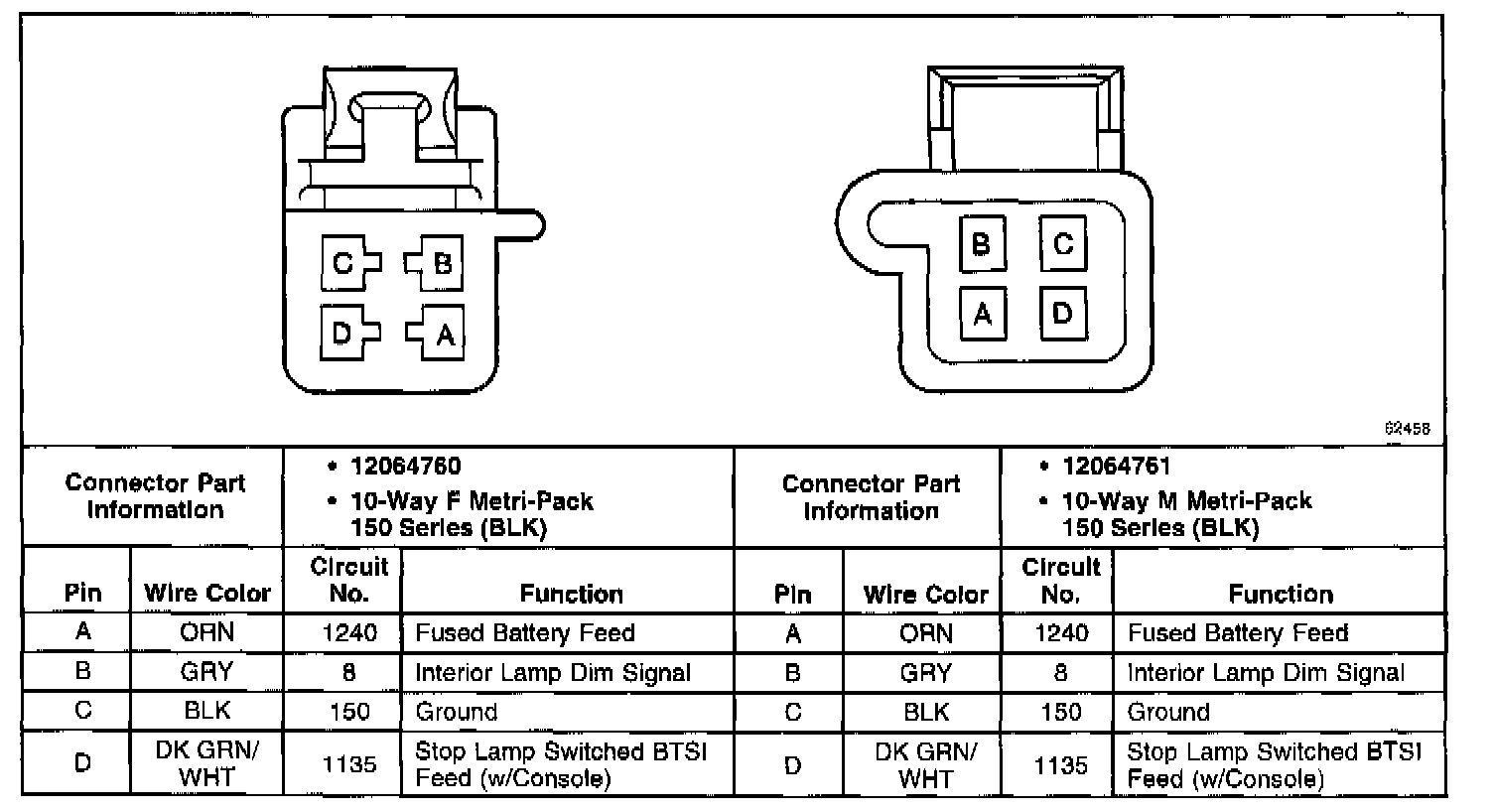 C
B
D
A

B
C
A
D

62458

| Connector Part Information | | • 12064760 • 10-Way F Metri-Pack 150 Series (BLK) | | Connector Part Information | | • 12064761 • 10-Way M Metri-Pack 150 Series (BLK) | |
|---|---|---|---|---|---|---|---|
| Pin | Wire Color | Circuit No. | Function | Pin | Wire Color | Circuit No. | Function |
| A | ORN | 1240 | Fused Battery Feed | A | ORN | 1240 | Fused Battery Feed |
| B | GRY | 8 | Interior Lamp Dim Signal | B | GRY | 8 | Interior Lamp Dim Signal |
| C | BLK | 150 | Ground | C | BLK | 150 | Ground |
| D | DK GRN/ WHT | 1135 | Stop Lamp Switched BTSI Feed (w/Console) | D | DK GRN/ WHT | 1135 | Stop Lamp Switched BTSI Feed (w/Console) |