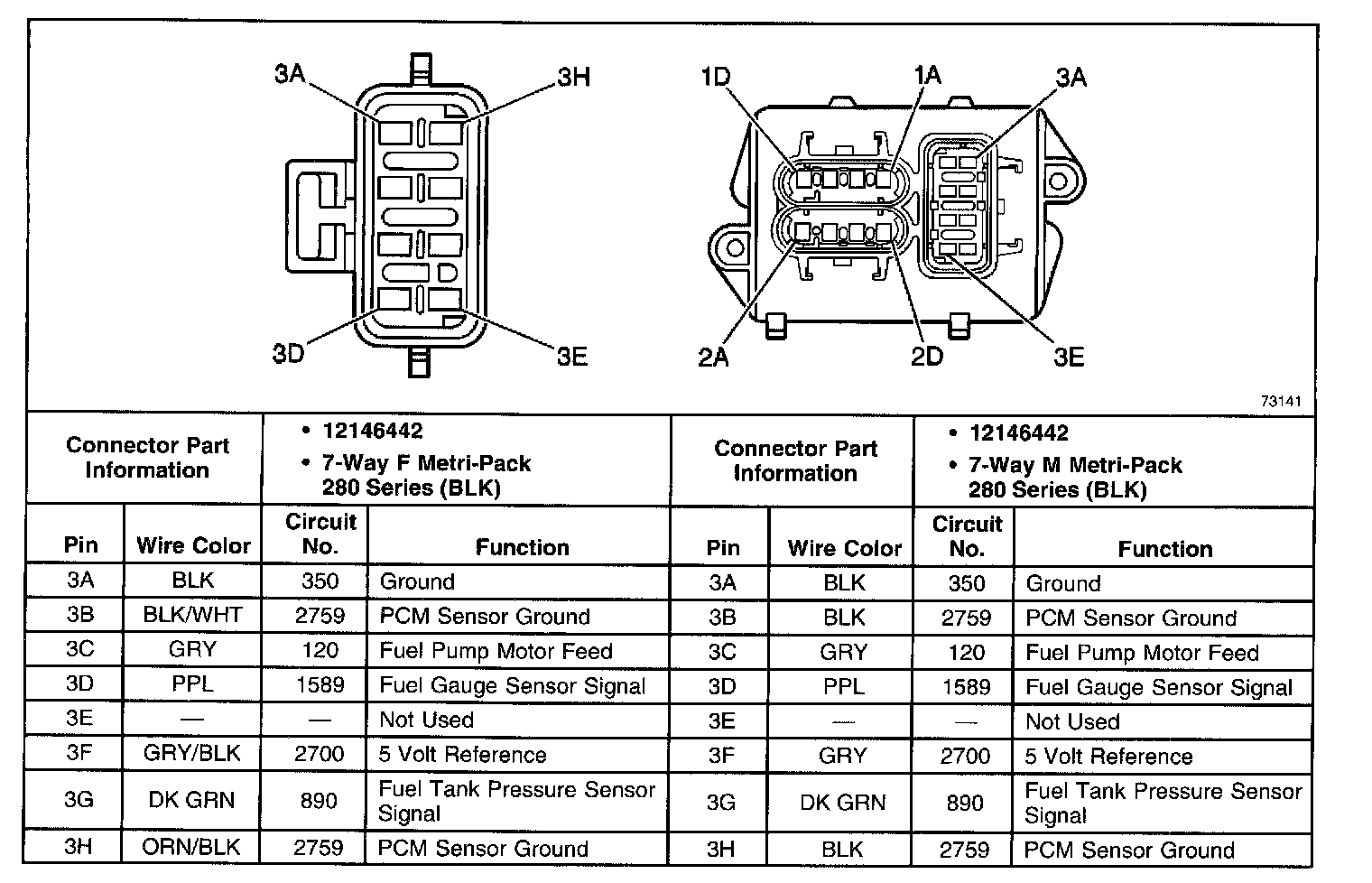 3A
3H
3D
3E
1D
1A
3A
2A
2D
3E
73141

| Connector Part Information | • 12146442 • 7-Way F Metri-Pack 280 Series (BLK) | | | Connector Part Information | • 12146442 • 7-Way M Metri-Pack 280 Series (BLK) | | |
|---|---|---|---|---|---|---|---|
| Pin | Wire Color | Circuit No. | Function | Pin | Wire Color | Circuit No. | Function |
| 3A | BLK | 350 | Ground | 3A | BLK | 350 | Ground |
| 3B | BLK/WHT | 2759 | PCM Sensor Ground | 3B | BLK | 2759 | PCM Sensor Ground |
| 3C | GRY | 120 | Fuel Pump Motor Feed | 3C | GRY | 120 | Fuel Pump Motor Feed |
| 3D | PPL | 1589 | Fuel Gauge Sensor Signal | 3D | PPL | 1589 | Fuel Gauge Sensor Signal |
| 3E | — | — | Not Used | 3E | — | — | Not Used |
| 3F | GRY/BLK | 2700 | 5 Volt Reference | 3F | GRY | 2700 | 5 Volt Reference |
| 3G | DK GRN | 890 | Fuel Tank Pressure Sensor Signal | 3G | DK GRN | 890 | Fuel Tank Pressure Sensor Signal |
| 3H | ORN/BLK | 2759 | PCM Sensor Ground | 3H | BLK | 2759 | PCM Sensor Ground |