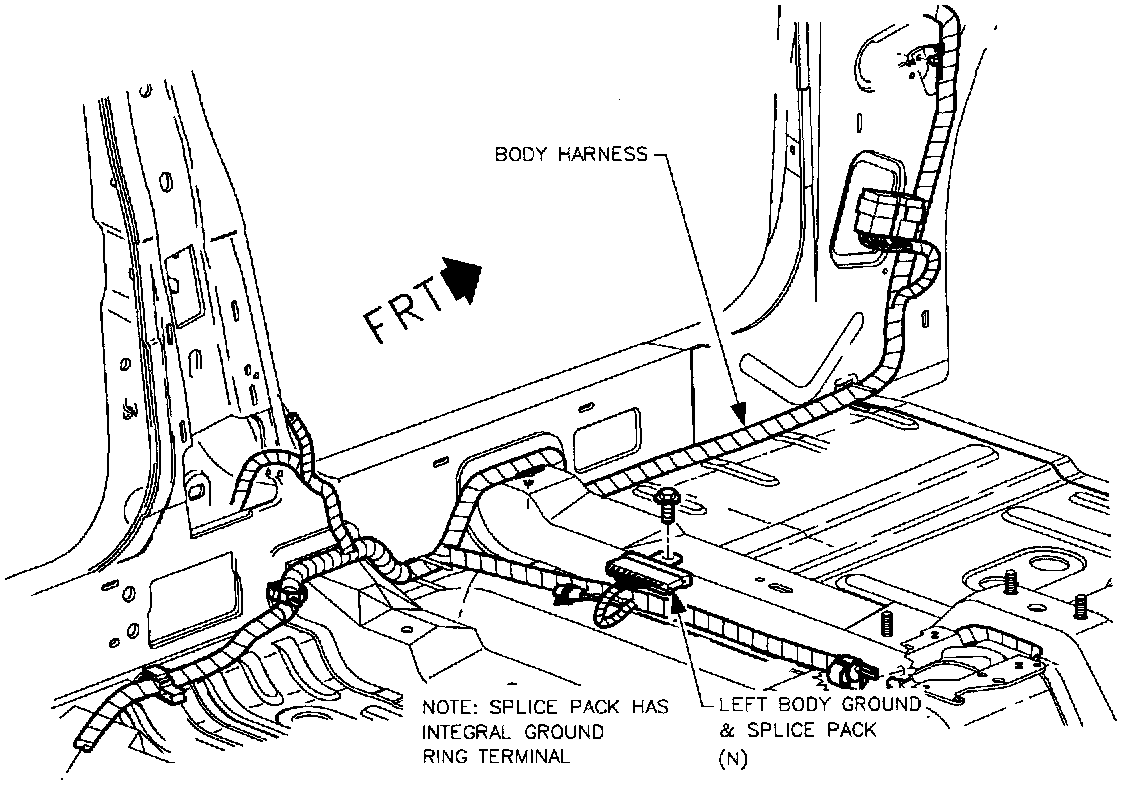 BODY HARNESS

FRT

NOTE: SPLICE PACK HAS INTEGRAL GROUND RING TERMINAL

LEFT BODY GROUND & SPLICE PACK (N)