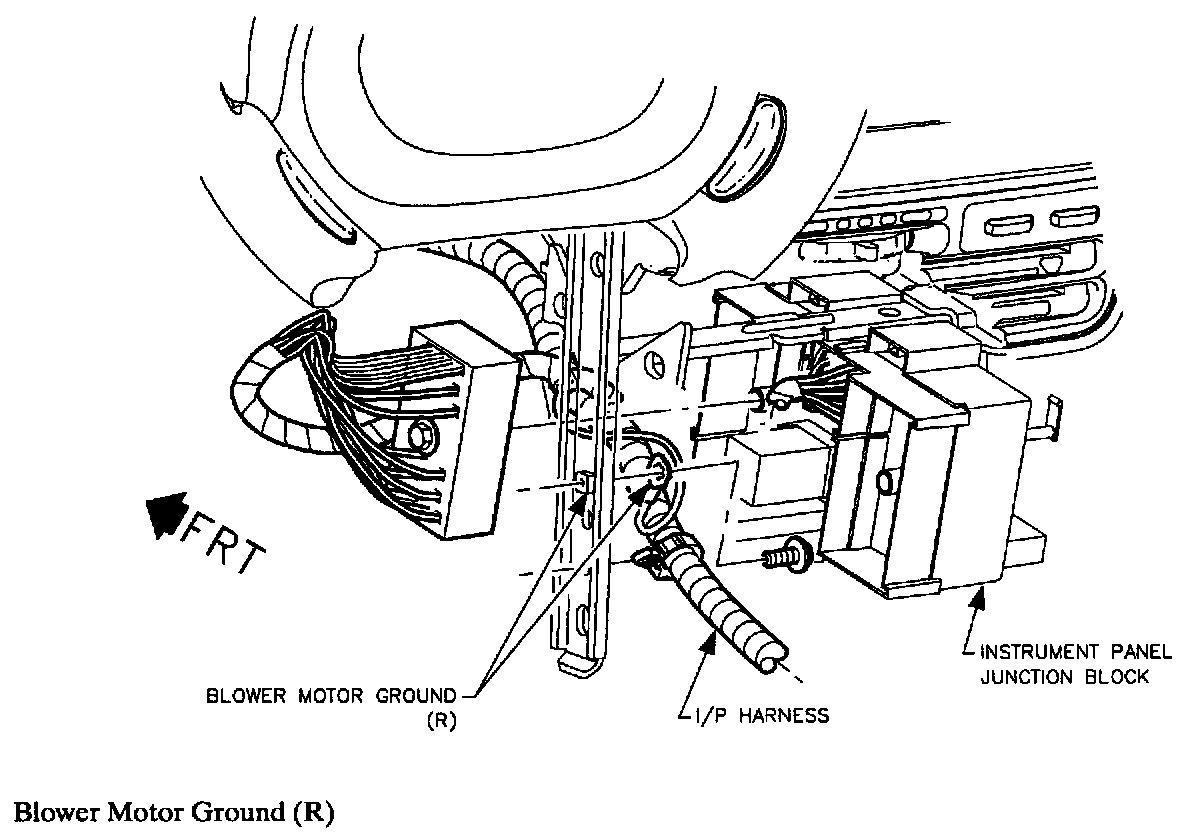 FRT

BLOWER MOTOR GROUND (R)

I/P HARNESS

INSTRUMENT PANEL JUNCTION BLOCK

Blower Motor Ground (R)