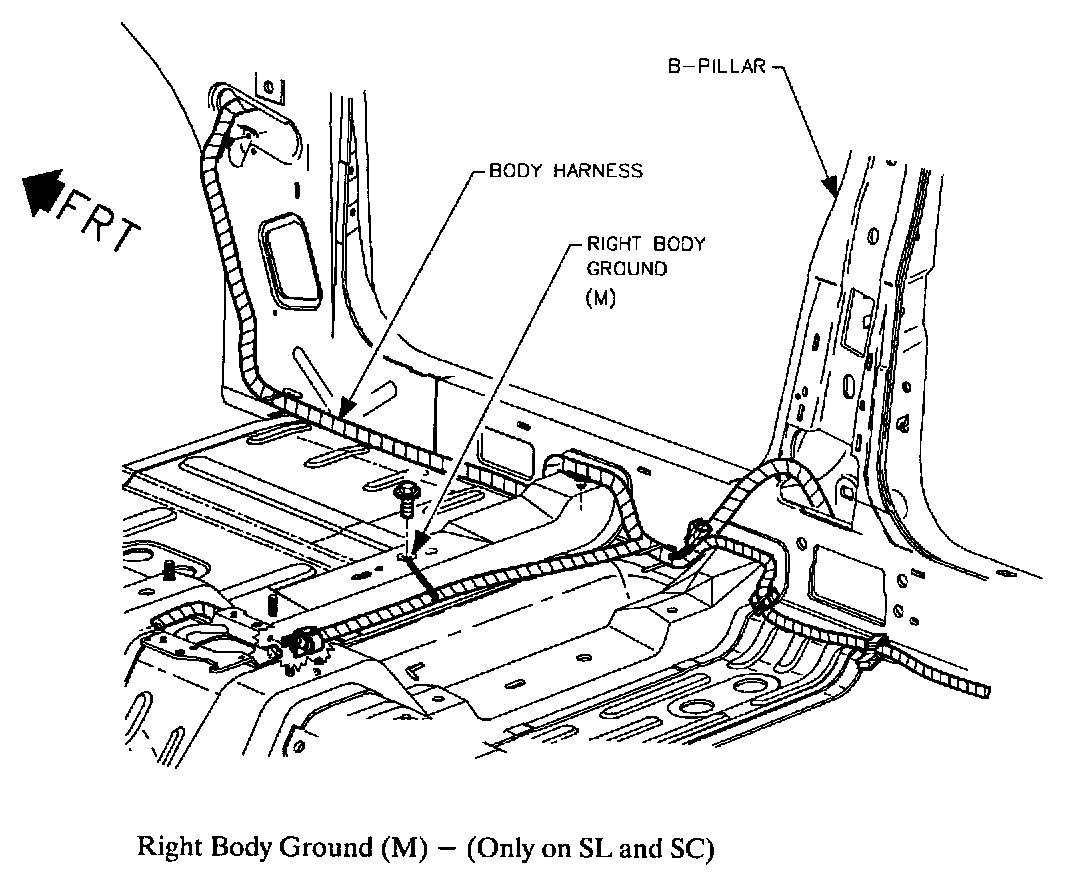 FRT

B-PILLAR

BODY HARNESS

RIGHT BODY GROUND (M)

Right Body Ground (M) – (Only on SL and SC)