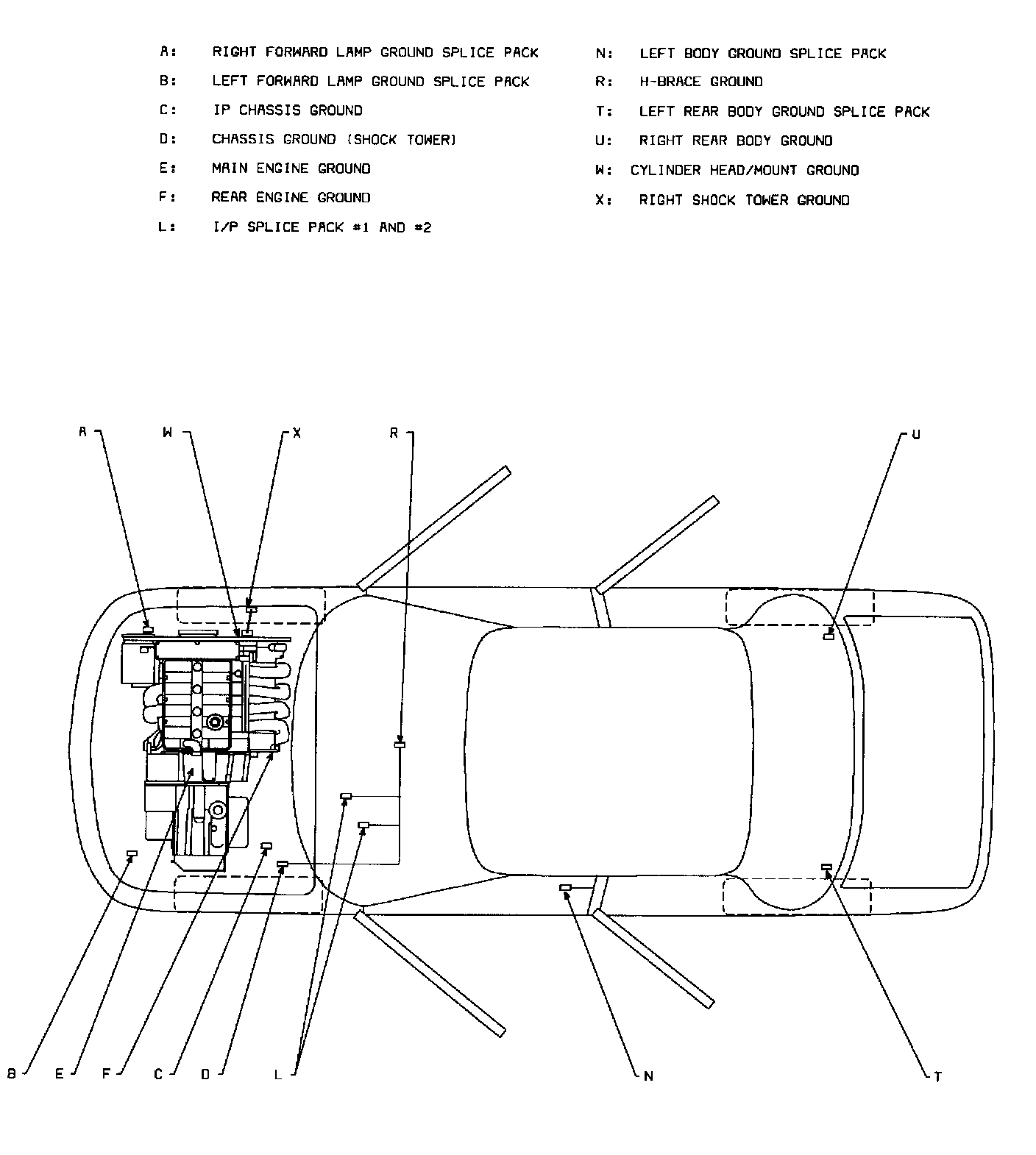 A: RIGHT FORWARD LAMP GROUND SPLICE PACK
B: LEFT FORWARD LAMP GROUND SPLICE PACK
C: IP CHASSIS GROUND
D: CHASSIS GROUND (SHOCK TOWER)
E: MAIN ENGINE GROUND
F: REAR ENGINE GROUND
L: I/P SPLICE PACK #1 AND #2

N: LEFT BODY GROUND SPLICE PACK
R: H-BRACE GROUND
T: LEFT REAR BODY GROUND SPLICE PACK
U: RIGHT REAR BODY GROUND
W: CYLINDER HEAD/MOUNT GROUND
X: RIGHT SHOCK TOWER GROUND

A
W
X
R
U

B
E
F
C
D
L
N
T