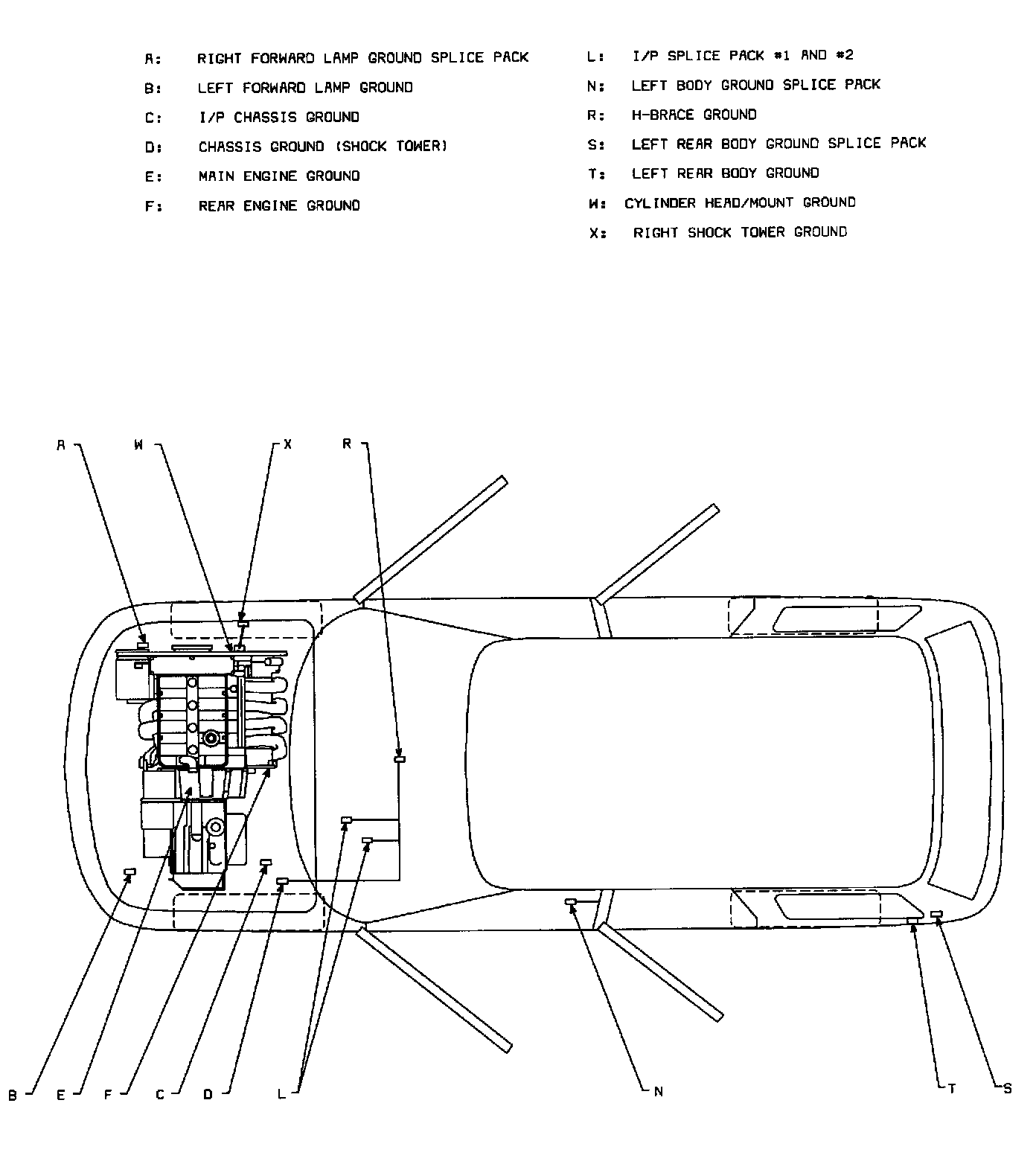 A: RIGHT FORWARD LAMP GROUND SPLICE PACK

B: LEFT FORWARD LAMP GROUND

C: I/P CHASSIS GROUND

D: CHASSIS GROUND (SHOCK TOWER)

E: MAIN ENGINE GROUND

F: REAR ENGINE GROUND

L: I/P SPLICE PACK #1 AND #2

N: LEFT BODY GROUND SPLICE PACK

R: H-BRACE GROUND

S: LEFT REAR BODY GROUND SPLICE PACK

T: LEFT REAR BODY GROUND

W: CYLINDER HEAD/MOUNT GROUND

X: RIGHT SHOCK TOWER GROUND

A
W
X
R

B
E
F
C
D
L
N
T
S