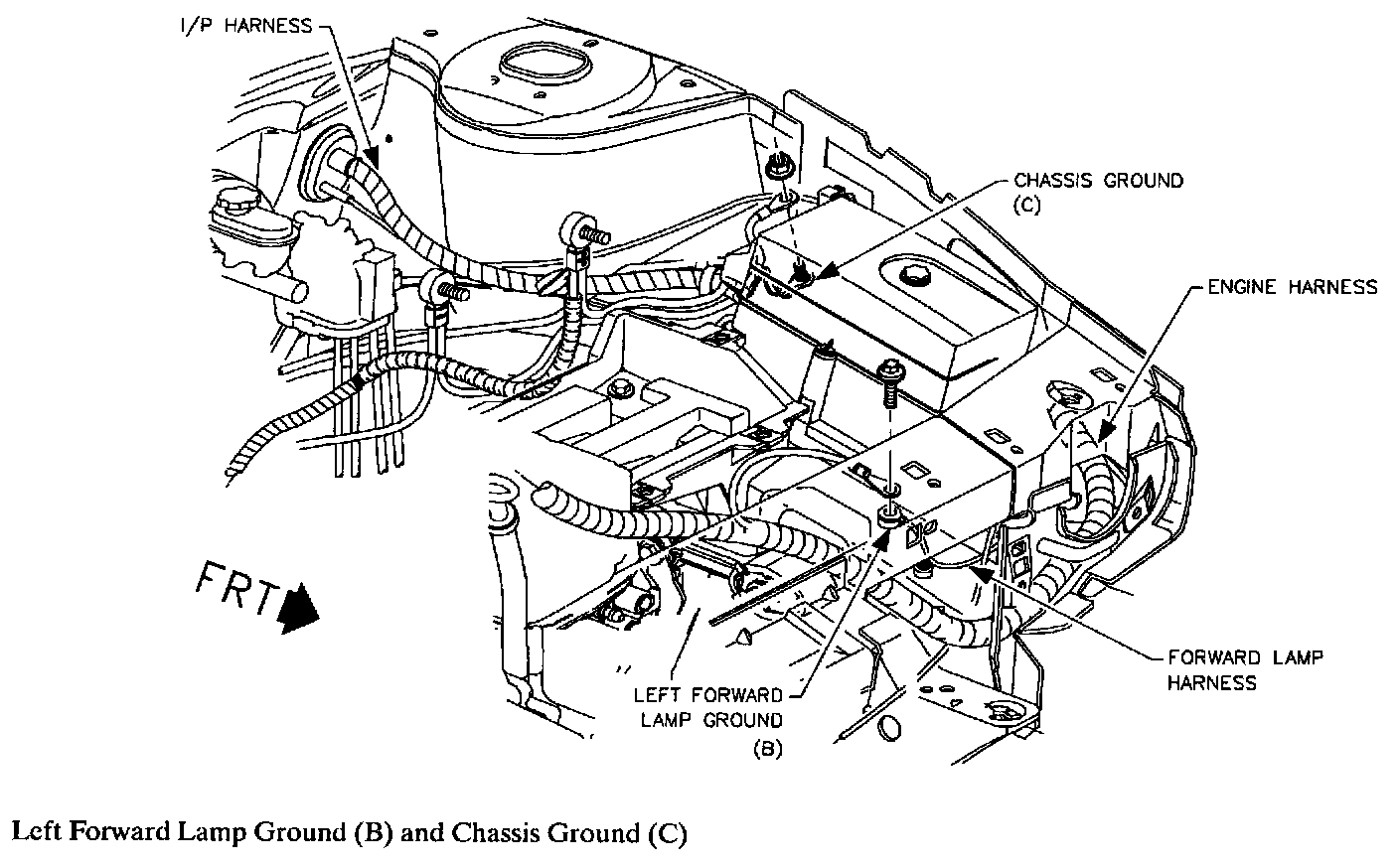 I/P HARNESS

CHASSIS GROUND (C)

ENGINE HARNESS

FRT

LEFT FORWARD LAMP GROUND (B)

FORWARD LAMP HARNESS

Left Forward Lamp Ground (B) and Chassis Ground (C)