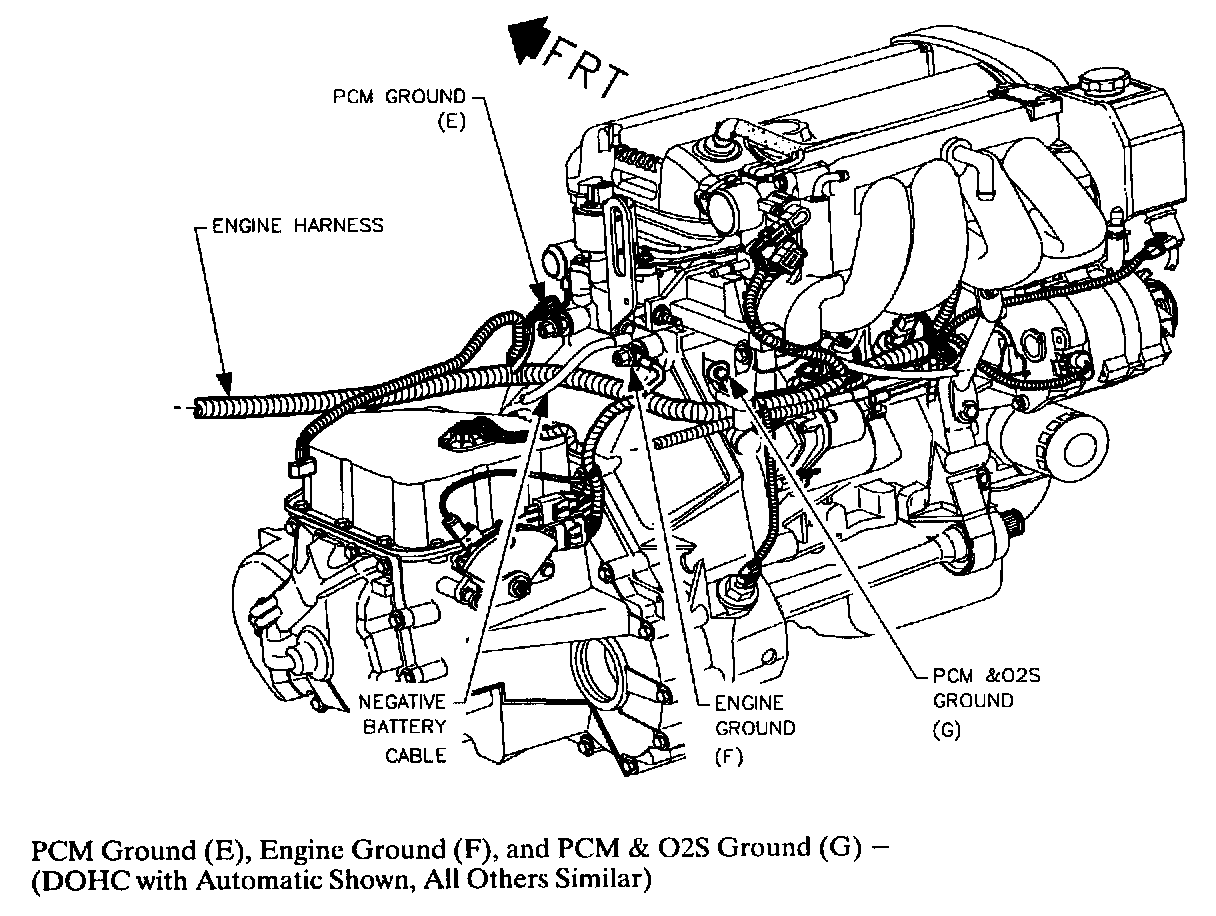 FRT

PCM GROUND
(E)

ENGINE HARNESS

NEGATIVE
BATTERY
CABLE

ENGINE
GROUND
(F)

PCM &O2S
GROUND
(G)

PCM Ground (E), Engine Ground (F), and PCM & O2S Ground (G) –
(DOHC with Automatic Shown, All Others Similar)