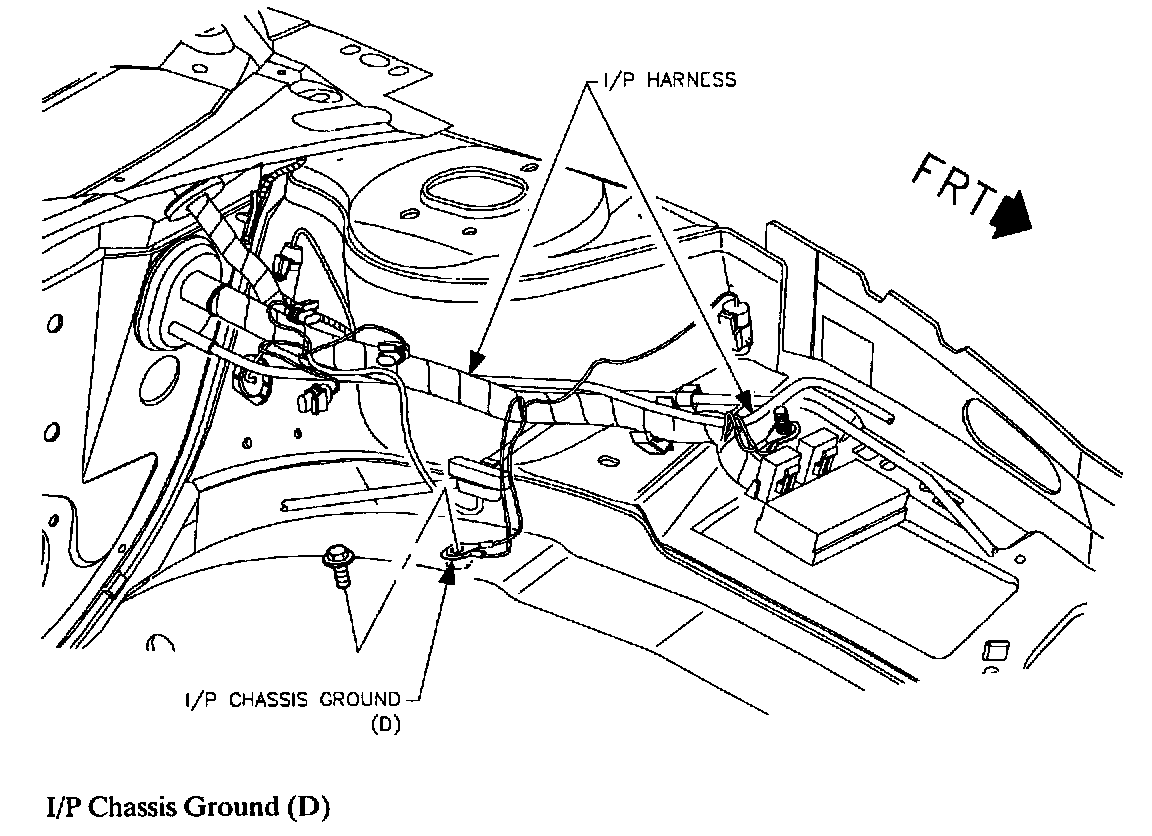 I/P HARNESS

FRT

I/P CHASSIS GROUND
(D)

I/P Chassis Ground (D)