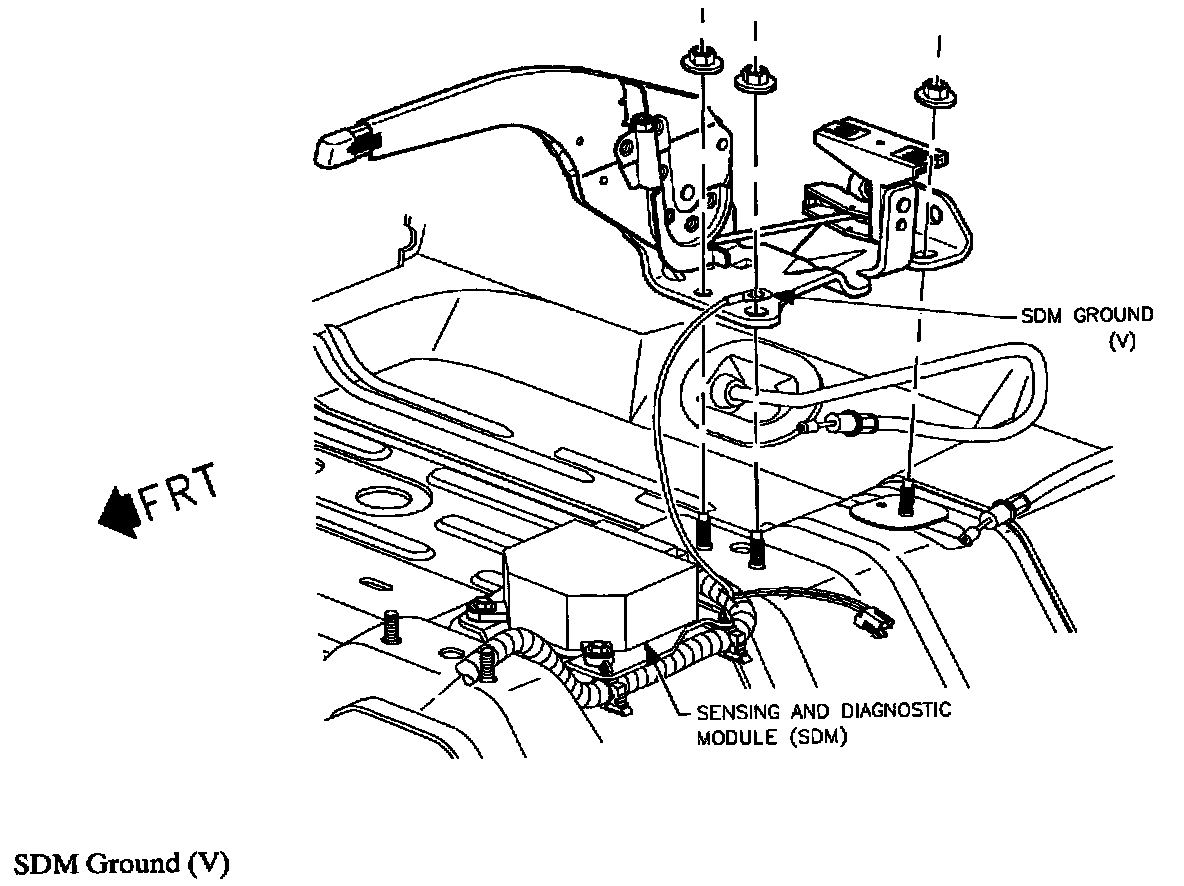 SDM GROUND (V)

FRT

SENSING AND DIAGNOSTIC MODULE (SDM)

SDM Ground (V)