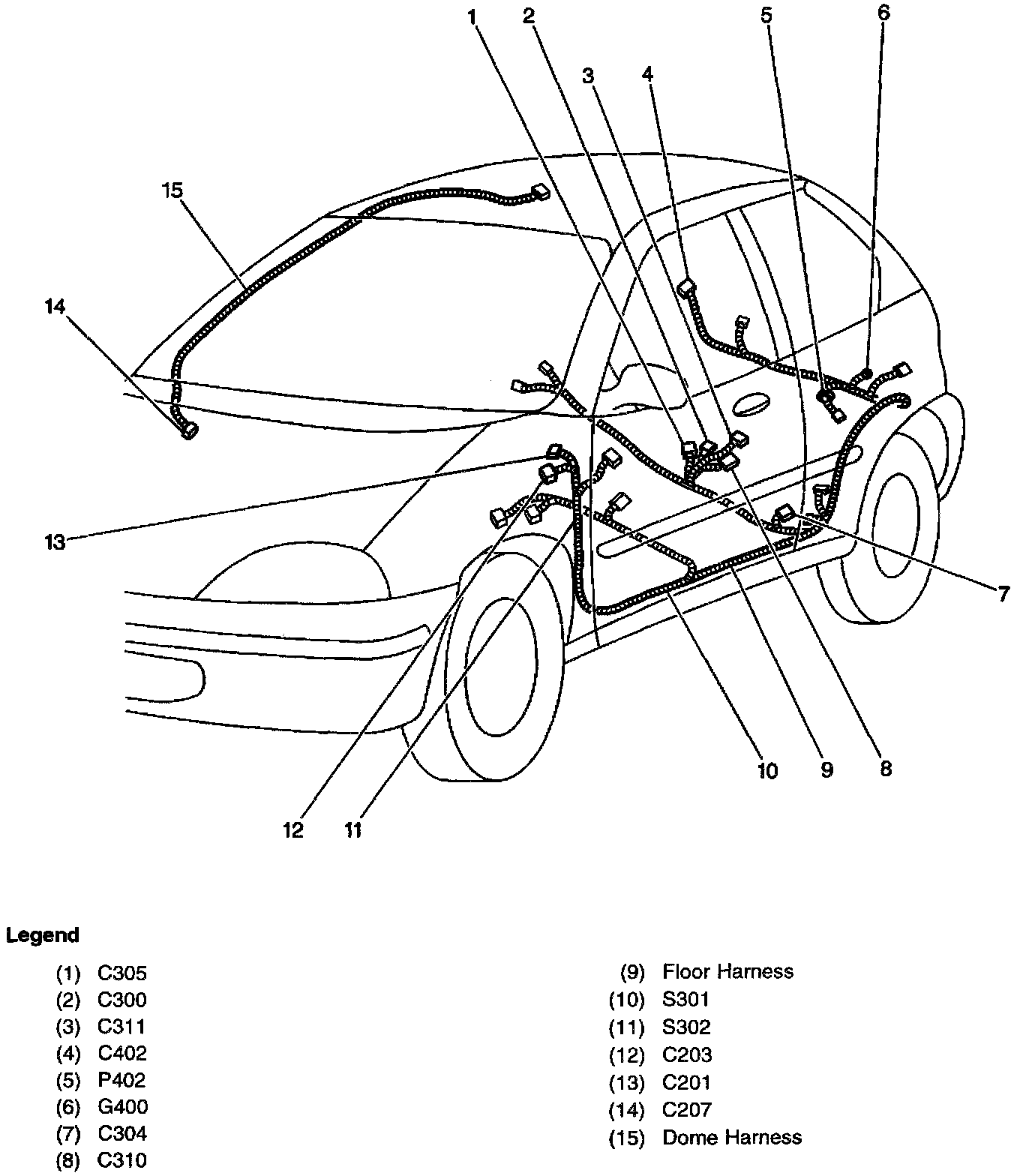 1 2 3 4 5 6

15

14

13

7

10 9 8

12 11

Legend

(1) C305
(2) C300
(3) C311
(4) C402
(5) P402
(6) G400
(7) C304
(8) C310

(9) Floor Harness
(10) S301
(11) S302
(12) C203
(13) C201
(14) C207
(15) Dome Harness