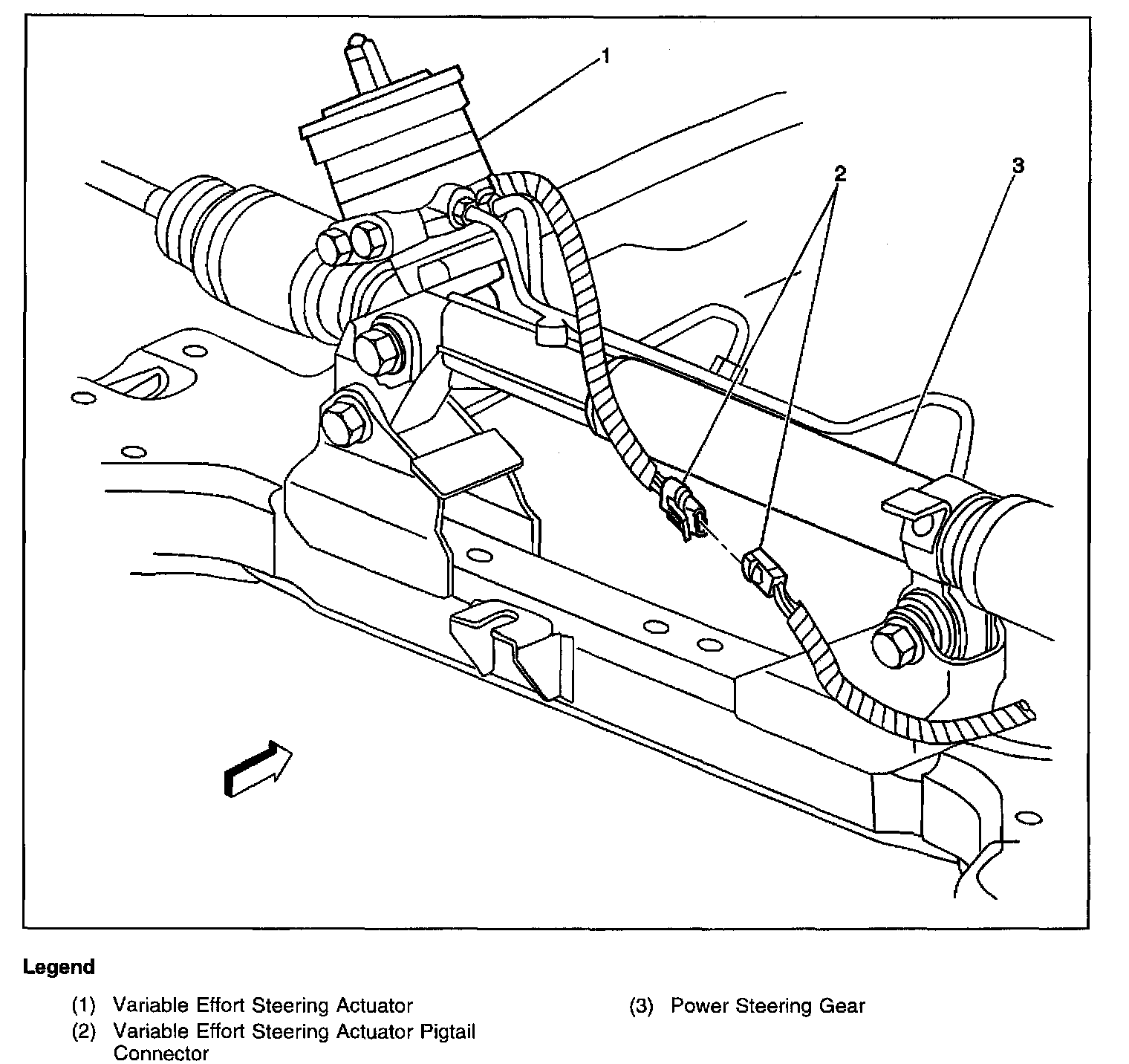 1

2

3

Legend

(1) Variable Effort Steering Actuator

(2) Variable Effort Steering Actuator Pigtail Connector

(3) Power Steering Gear