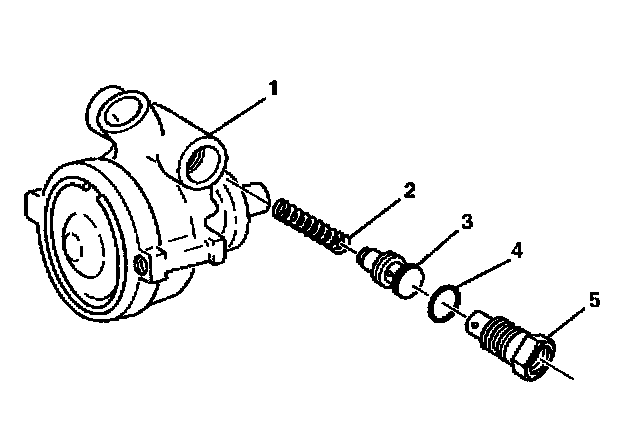 1
2
3
4
5