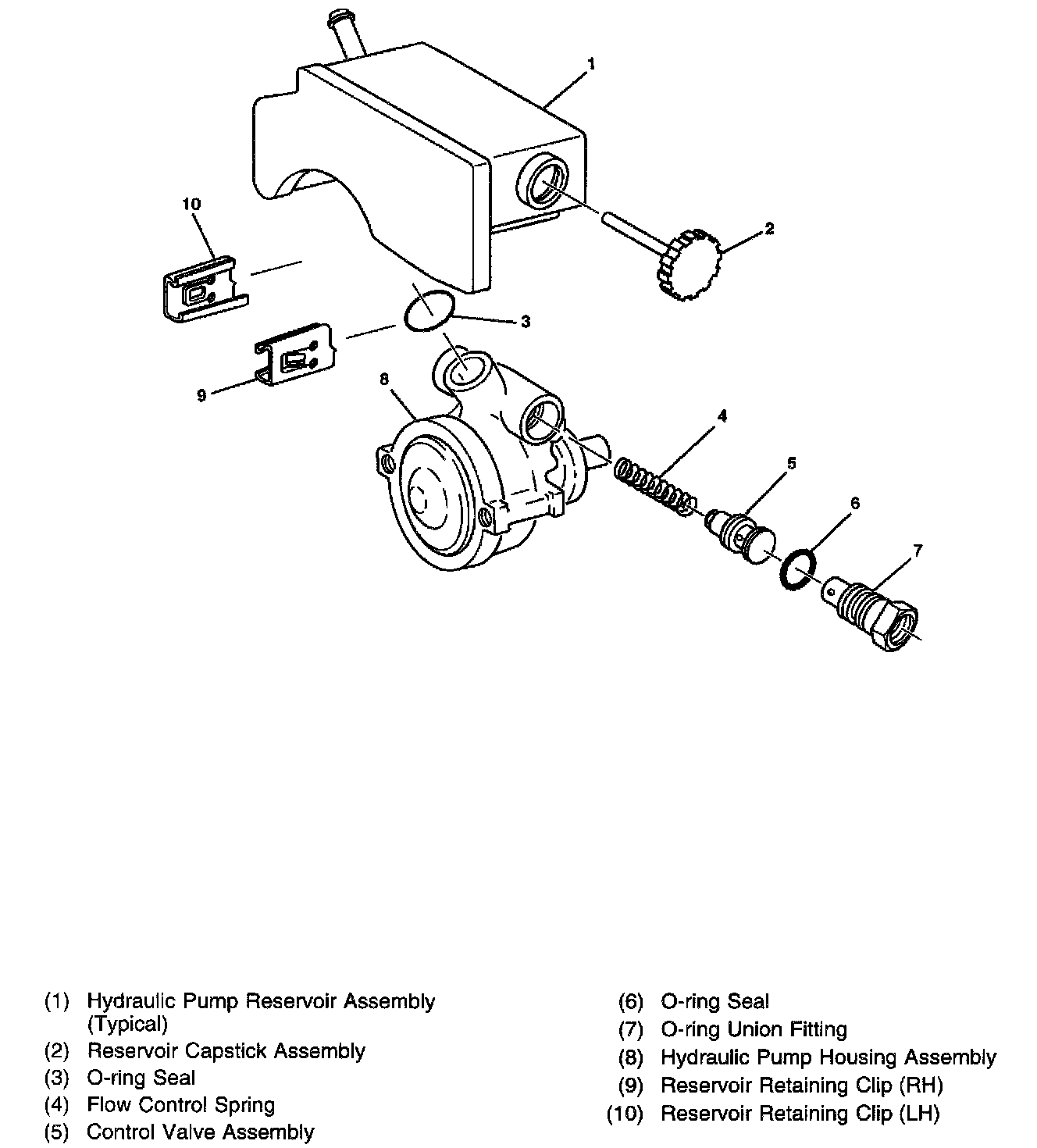 1
10
2
3
9
8
4
5
6
7

(1) Hydraulic Pump Reservoir Assembly (Typical)
(2) Reservoir Capstick Assembly
(3) O-ring Seal
(4) Flow Control Spring
(5) Control Valve Assembly

(6) O-ring Seal
(7) O-ring Union Fitting
(8) Hydraulic Pump Housing Assembly
(9) Reservoir Retaining Clip (RH)
(10) Reservoir Retaining Clip (LH)