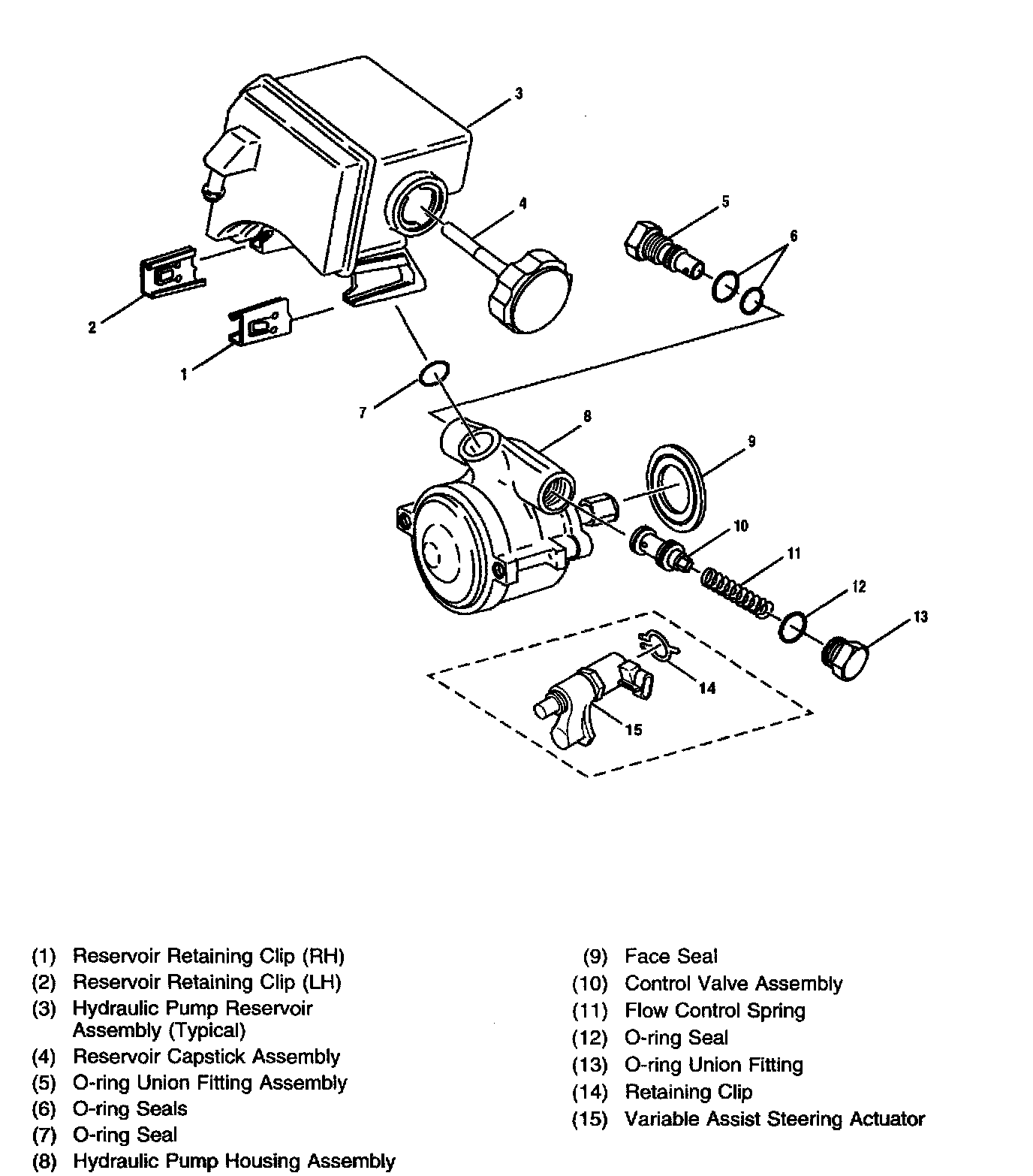 3
4
5
6
2
1
7
8
9
10
11
12
13
14
15

(1) Reservoir Retaining Clip (RH)
(2) Reservoir Retaining Clip (LH)
(3) Hydraulic Pump Reservoir Assembly (Typical)
(4) Reservoir Capstick Assembly
(5) O-ring Union Fitting Assembly
(6) O-ring Seals
(7) O-ring Seal
(8) Hydraulic Pump Housing Assembly

(9) Face Seal
(10) Control Valve Assembly
(11) Flow Control Spring
(12) O-ring Seal
(13) O-ring Union Fitting
(14) Retaining Clip
(15) Variable Assist Steering Actuator