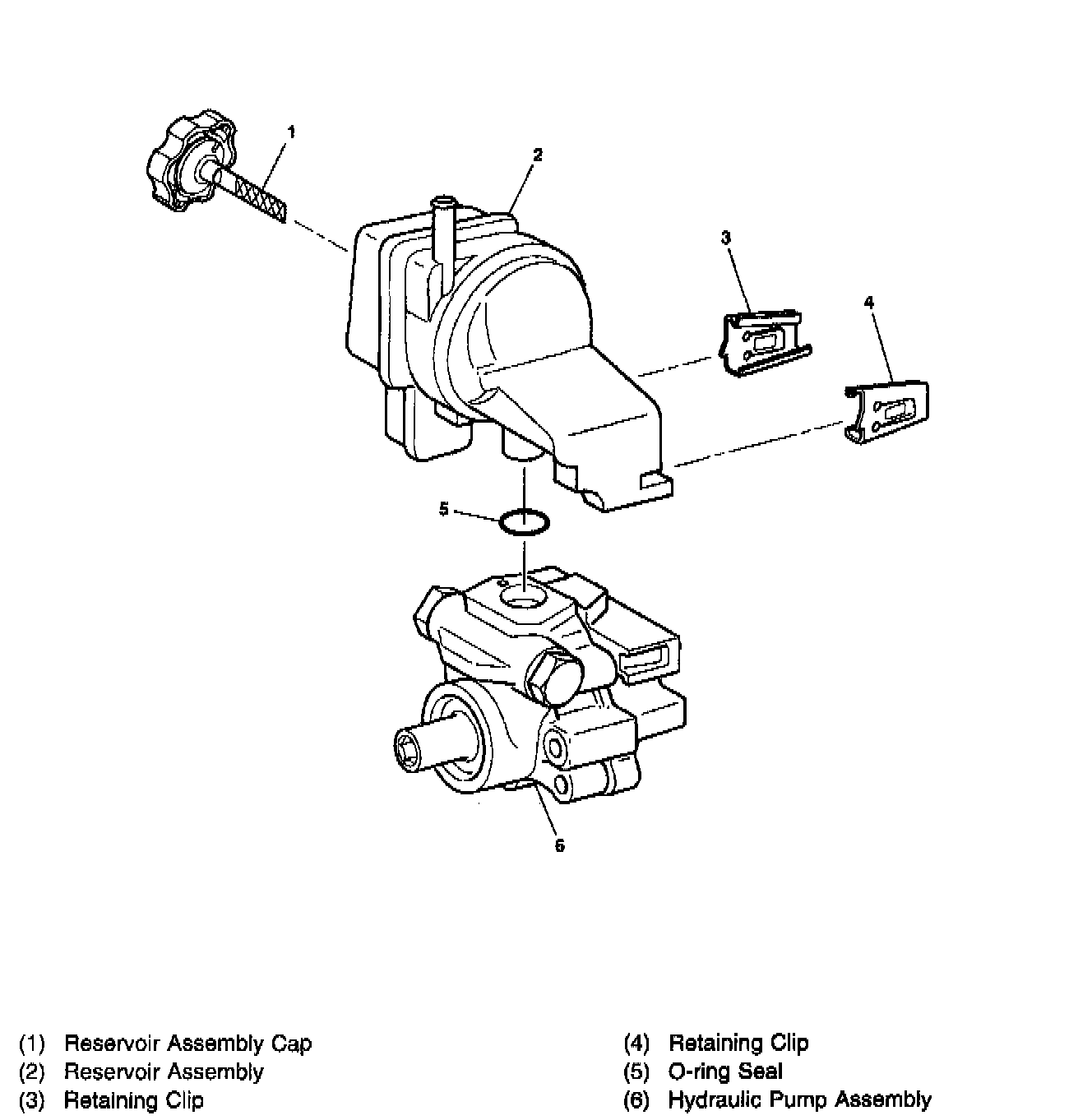 1

2

3

4

5

6

(1) Reservoir Assembly Cap
(2) Reservoir Assembly
(3) Retaining Clip

(4) Retaining Clip
(5) O-ring Seal
(6) Hydraulic Pump Assembly